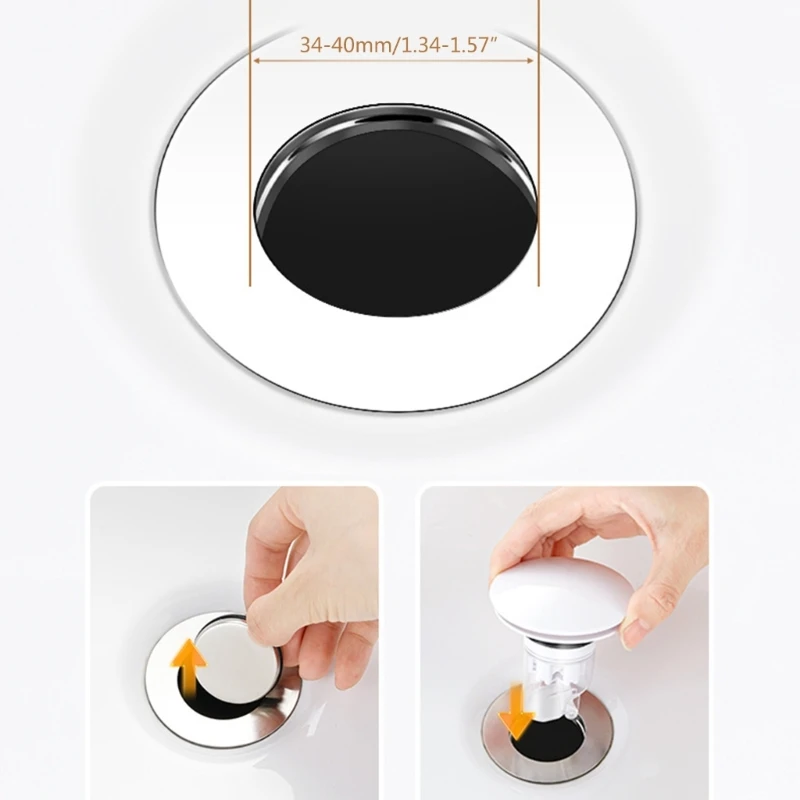 34-40mm/1.34-1.57"