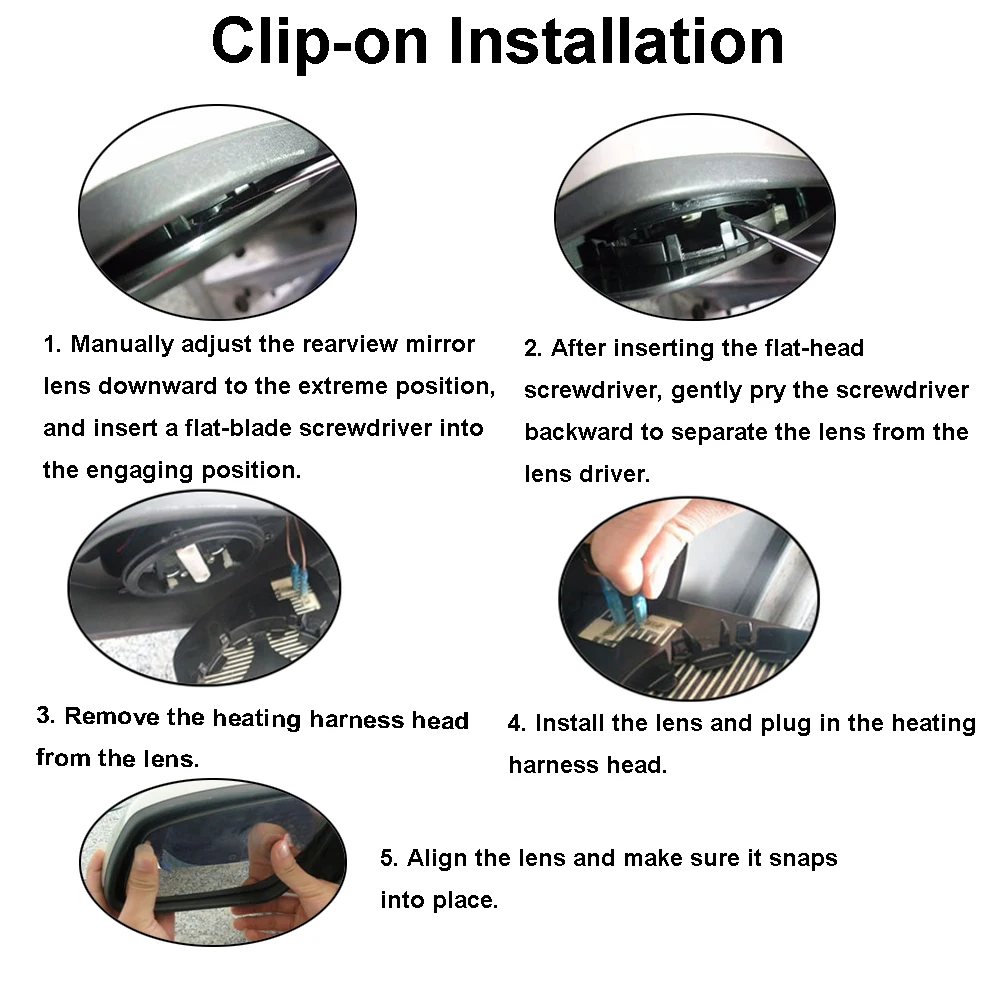 Clip-on Installation

1. Manually adjust the rearview mirror lens downward to the extreme position, and insert a flat-blade screwdriver into the engaging position.

2. After inserting the flat-head screwdriver, gently pry the screwdriver backward to separate the lens from the lens driver.

3. Remove the heating harness head from the lens.

4. Install the lens and plug in the heating harness head.

5. Align the lens and make sure it snaps into place.