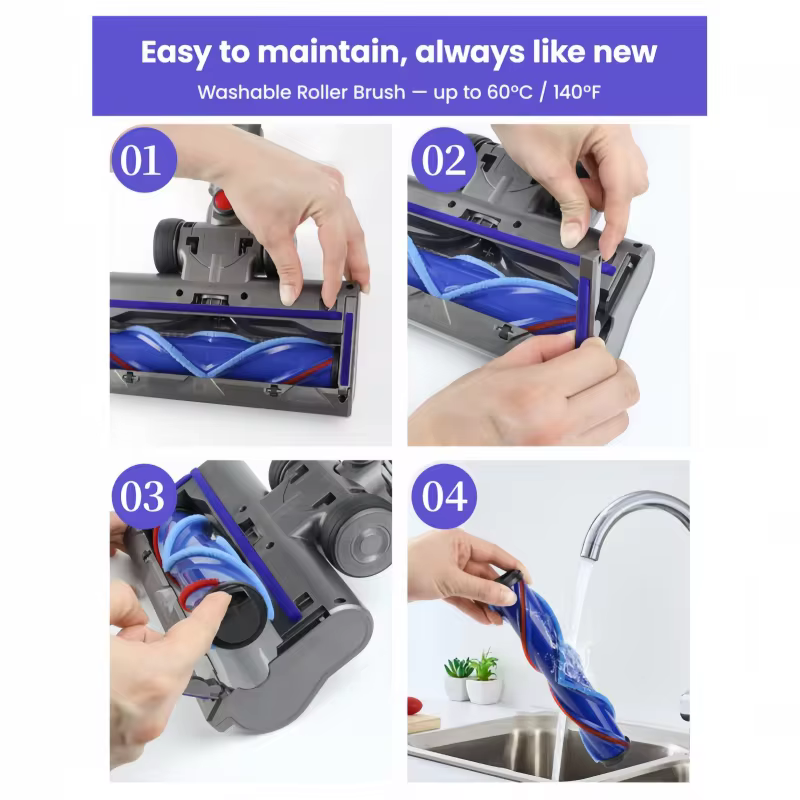 Easy to maintain, always like new
Washable Roller Brush — up to 60°C / 140°F

01

02

03

04