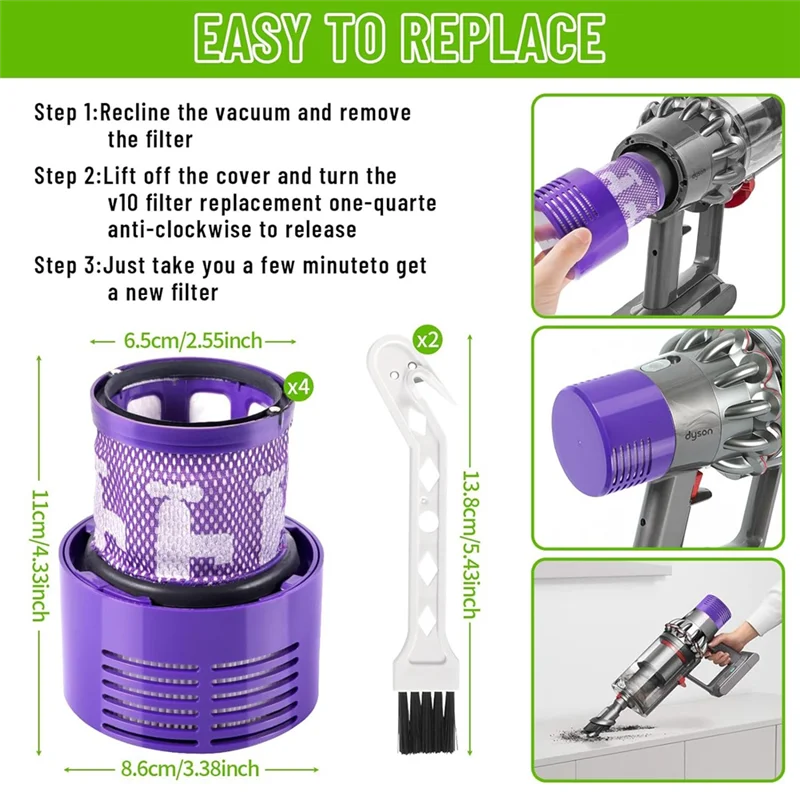 EASY TO REPLACE

Step 1:Recline the vacuum and remove the filter

Step 2:Lift off the cover and turn the v10 filter replacement one-quarte anti-clockwise to release

Step 3:Just take you a few minuteto get a new filter

6.5cm/2.55inch

x4

11cm/4.33inch

8.6cm/3.38inch

x2

13.8cm/5.43inch

dyson

dyson