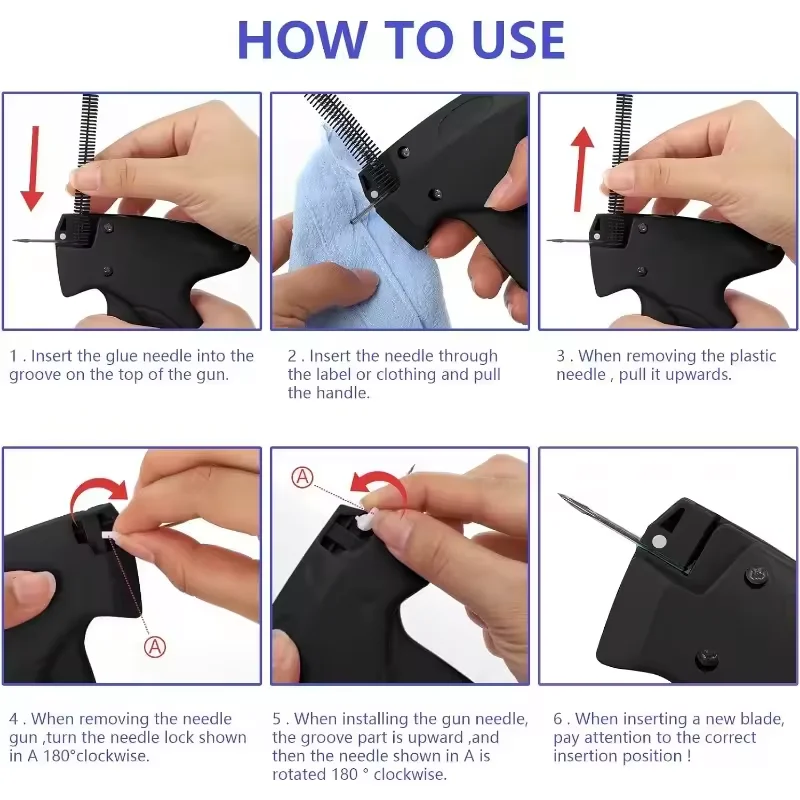 HOW TO USE

1 . Insert the glue needle into the groove on the top of the gun.

2 . Insert the needle through the label or clothing and pull the handle.

3 . When removing the plastic needle , pull it upwards.

Ⓐ

Ⓐ

4 . When removing the needle gun ,turn the needle lock shown in A 180°clockwise.

5 . When installing the gun needle, the groove part is upward ,and then the needle shown in A is rotated 180 ° clockwise.

6 . When inserting a new blade, pay attention to the correct insertion position !