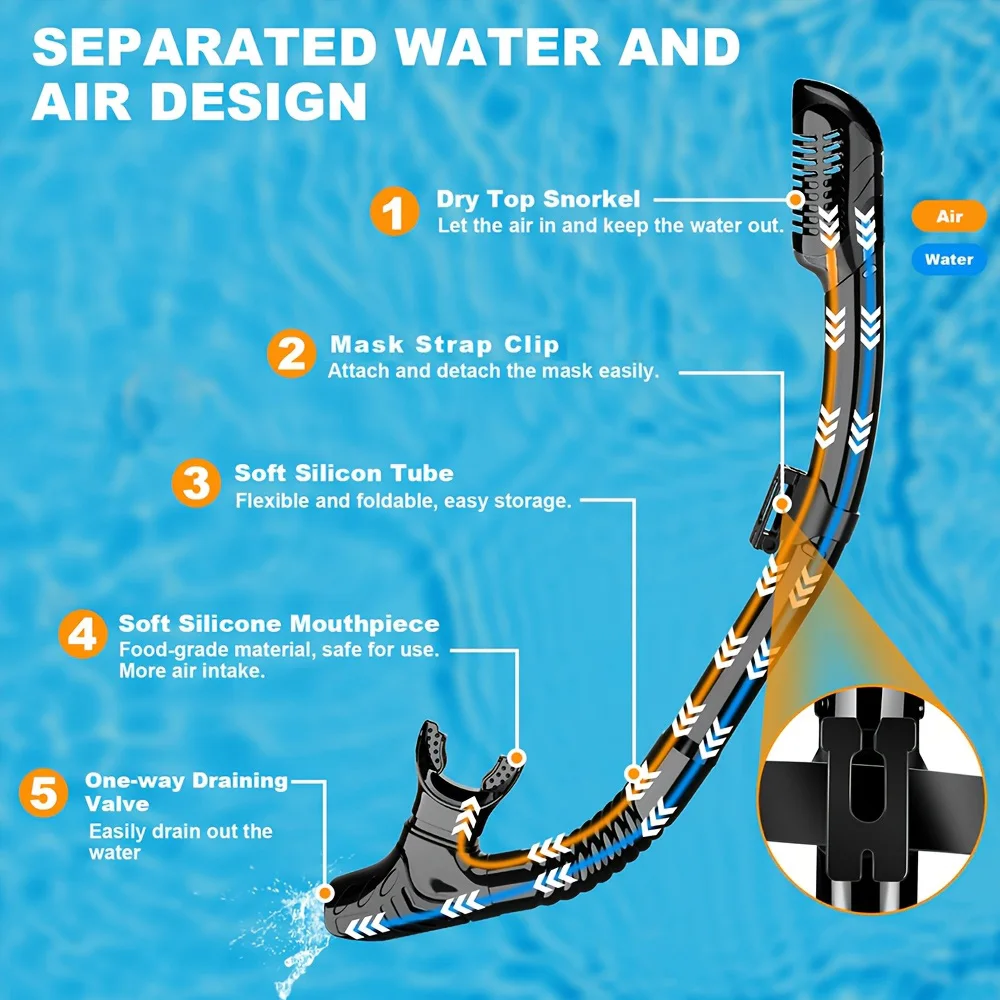 SEPARATED WATER AND AIR DESIGN

1 Dry Top Snorkel
Let the air in and keep the water out.

Air
Water

2 Mask Strap Clip
Attach and detach the mask easily.

3 Soft Silicon Tube
Flexible and foldable, easy storage.

4 Soft Silicone Mouthpiece
Food-grade material, safe for use.
More air intake.

5 One-way Draining Valve
Easily drain out the water