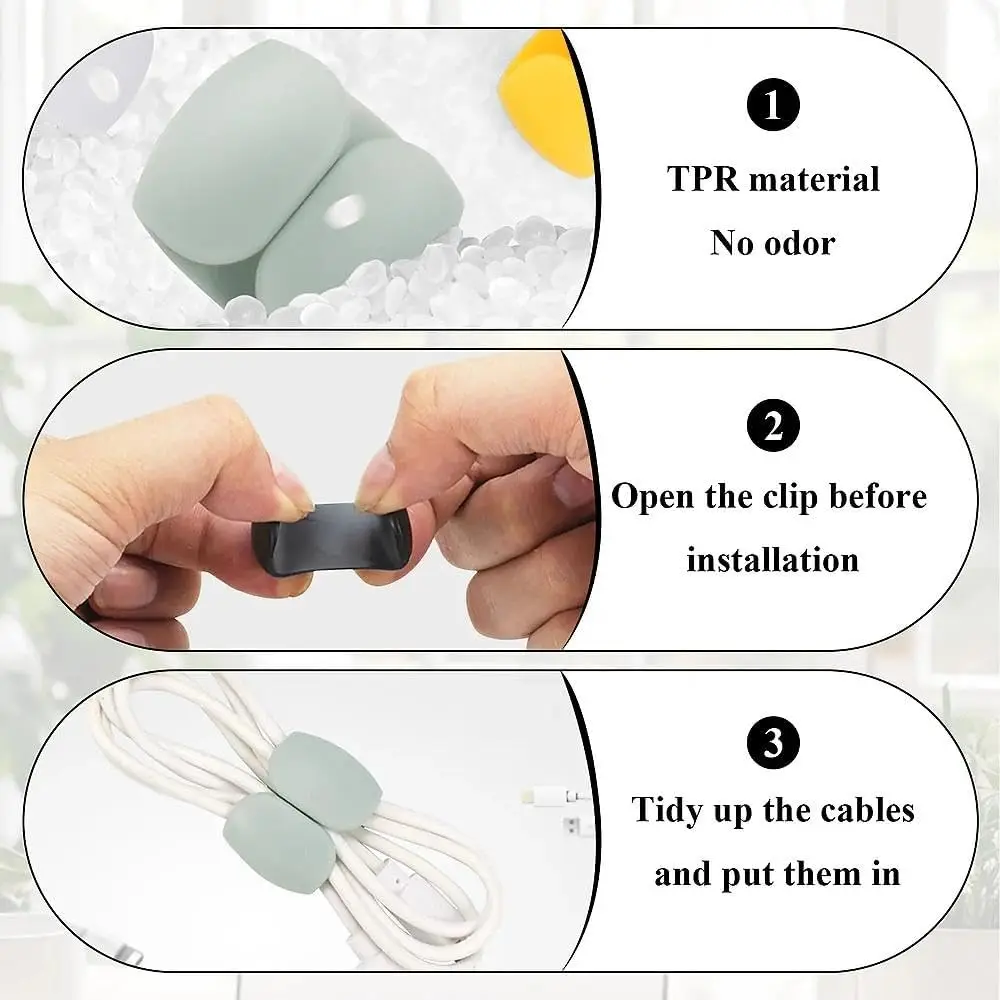 1
TPR material
No odor

2
Open the clip before installation

3
Tidy up the cables and put them in