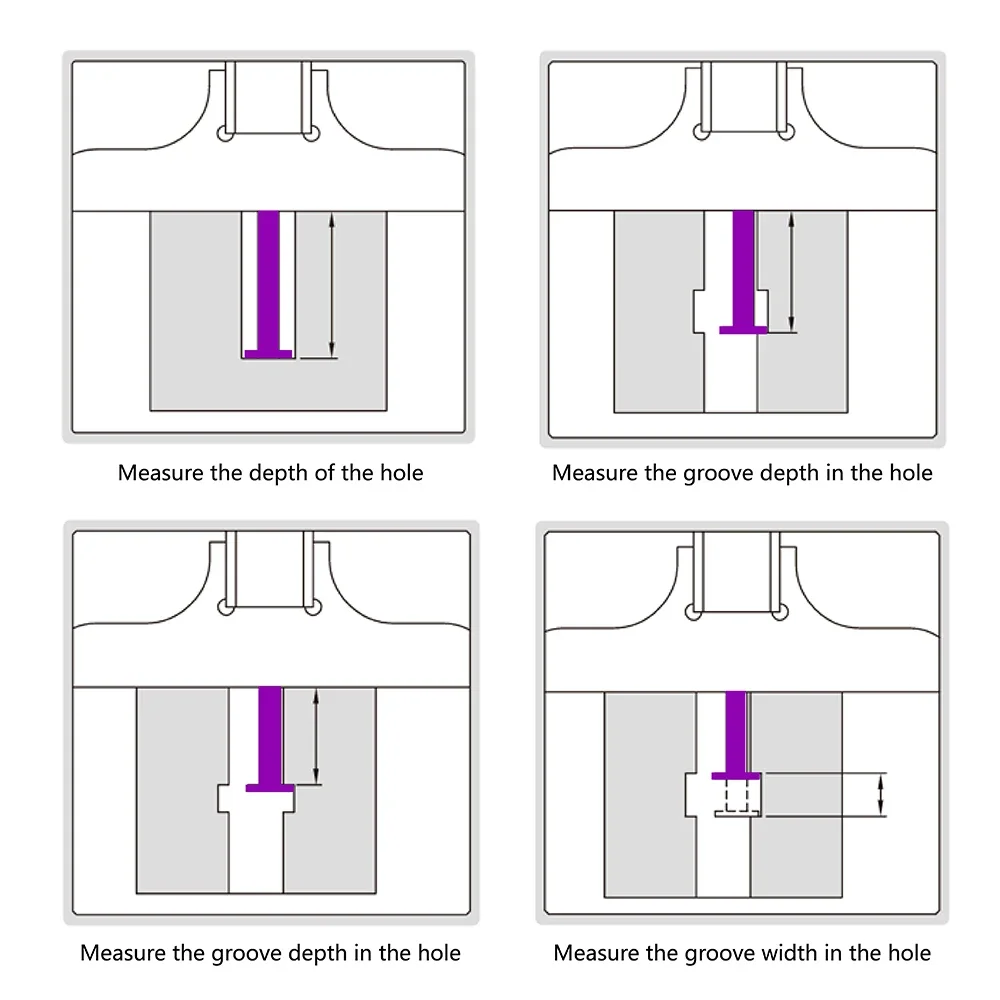 Measure the depth of the hole

Measure the groove depth in the hole

Measure the groove depth in the hole

Measure the groove width in the hole