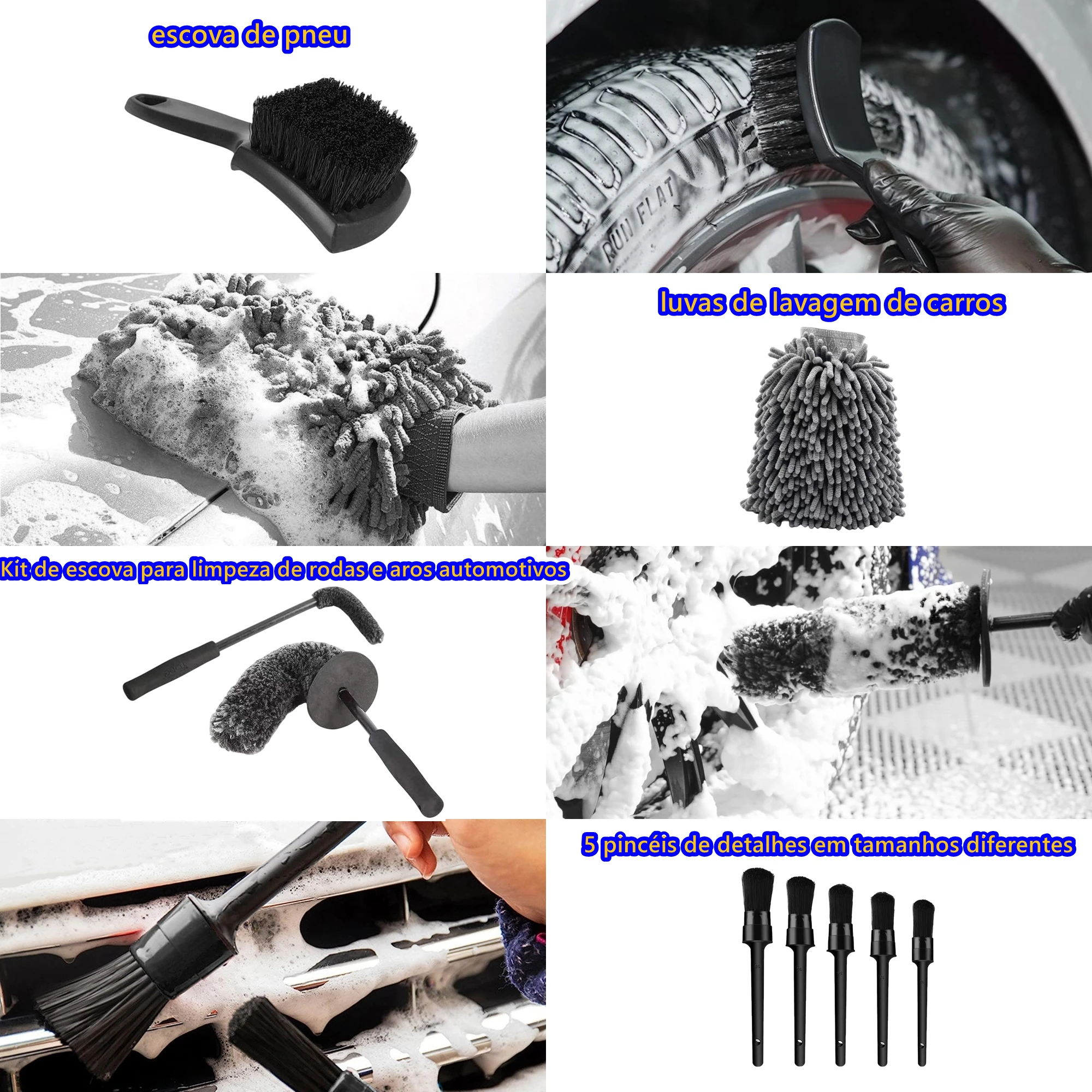 escova de pneu

RUN FLAT

luvas de lavagem de carros

Kit de escova para limpeza de rodas e aros automotivos

5 pincéis de detalhes em tamanhos diferentes