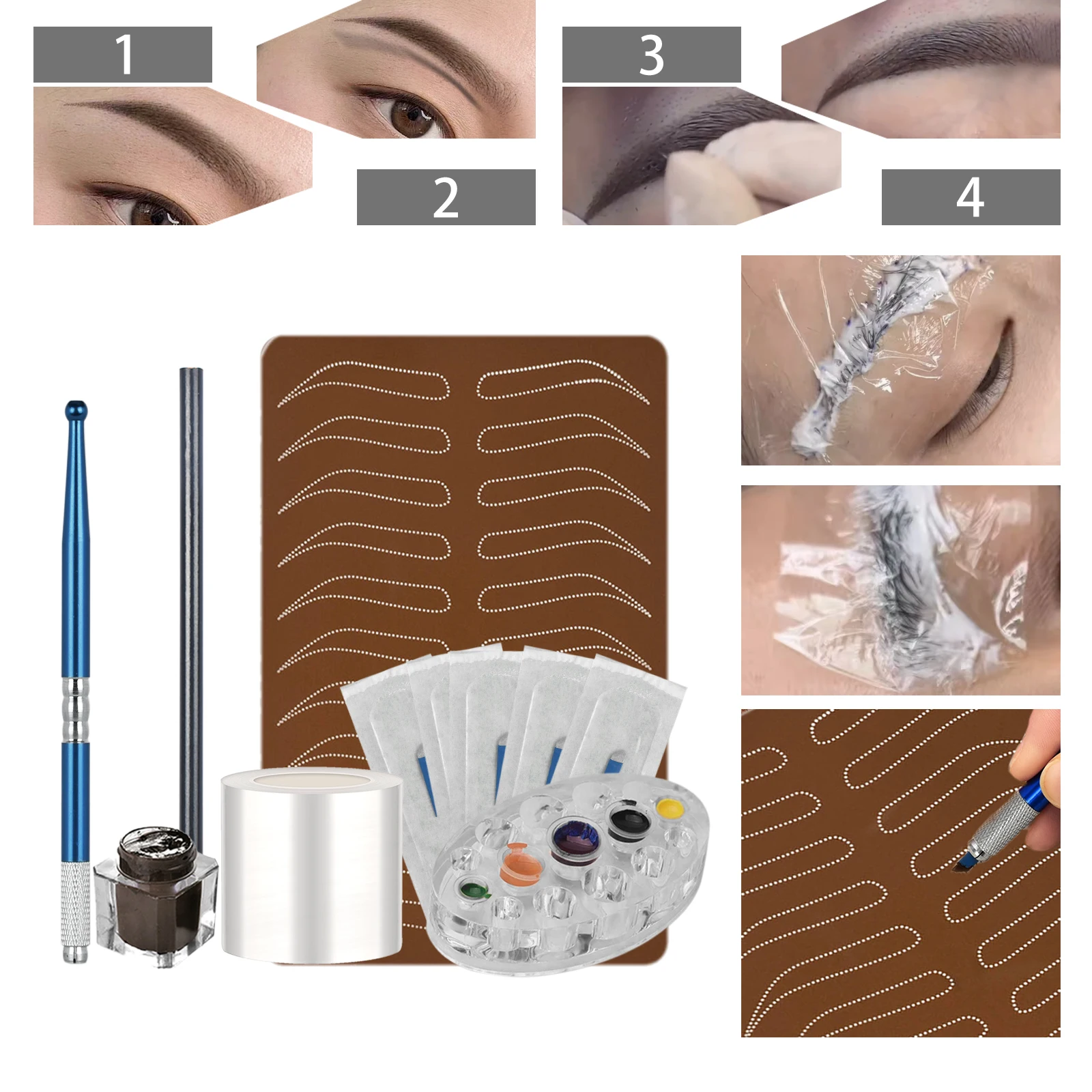 1
2
3
4