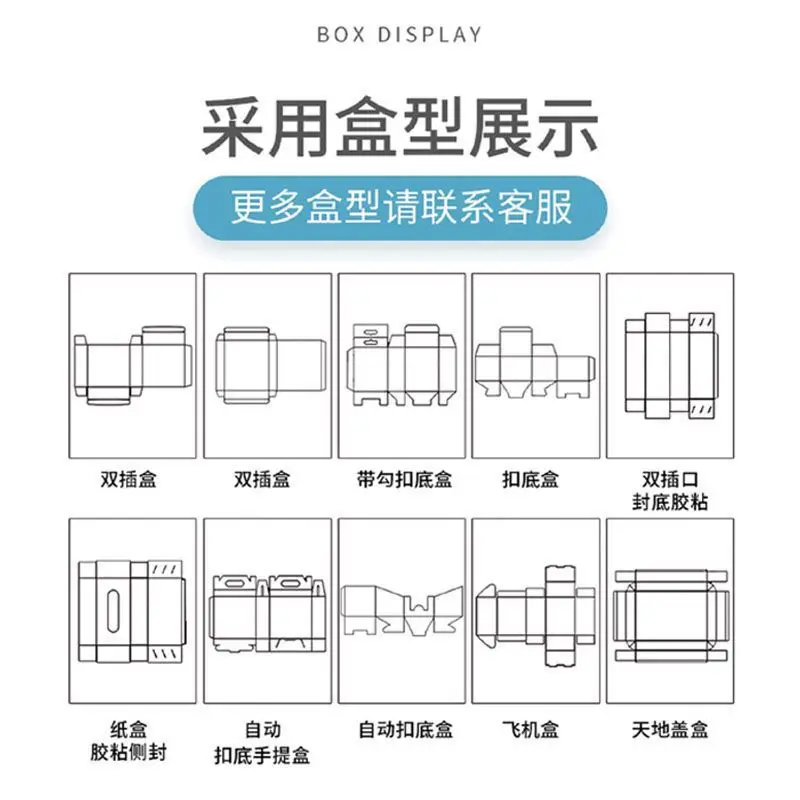 BOX DISPLAY

采用盒型展示

更多盒型请联系客服

双插盒

双插盒

带勾扣底盒

扣底盒

双插口
封底胶粘

纸盒
胶粘侧封

自动
扣底手提盒

自动扣底盒

飞机盒

天地盖盒