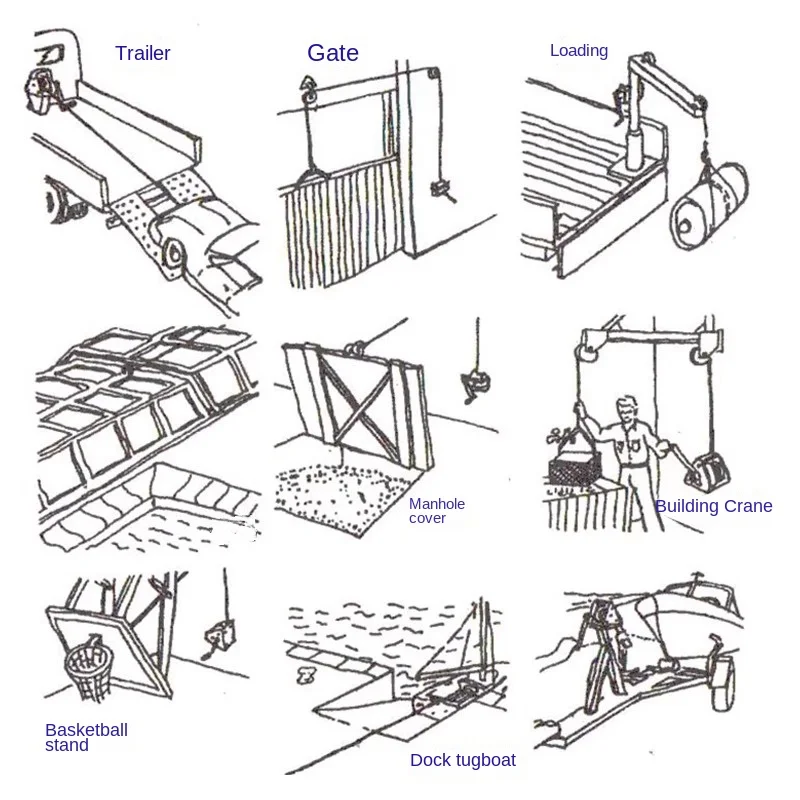 Trailer

Gate

Loading

Manhole cover

Building Crane

Basketball stand

Dock tugboat