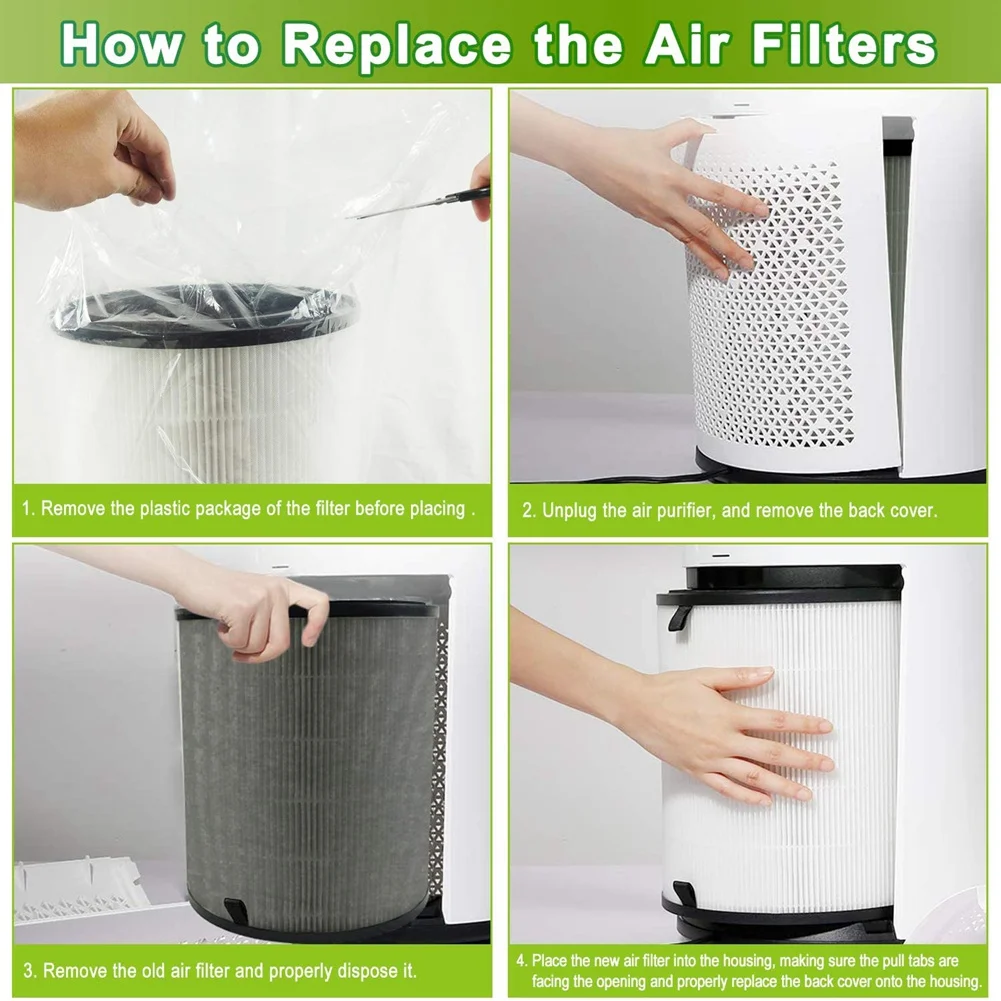 How to Replace the Air Filters

1. Remove the plastic package of the filter before placing .

2. Unplug the air purifier, and remove the back cover.

3. Remove the old air filter and properly dispose it.

4. Place the new air filter into the housing, making sure the pull tabs are facing the opening and properly replace the back cover onto the housing.