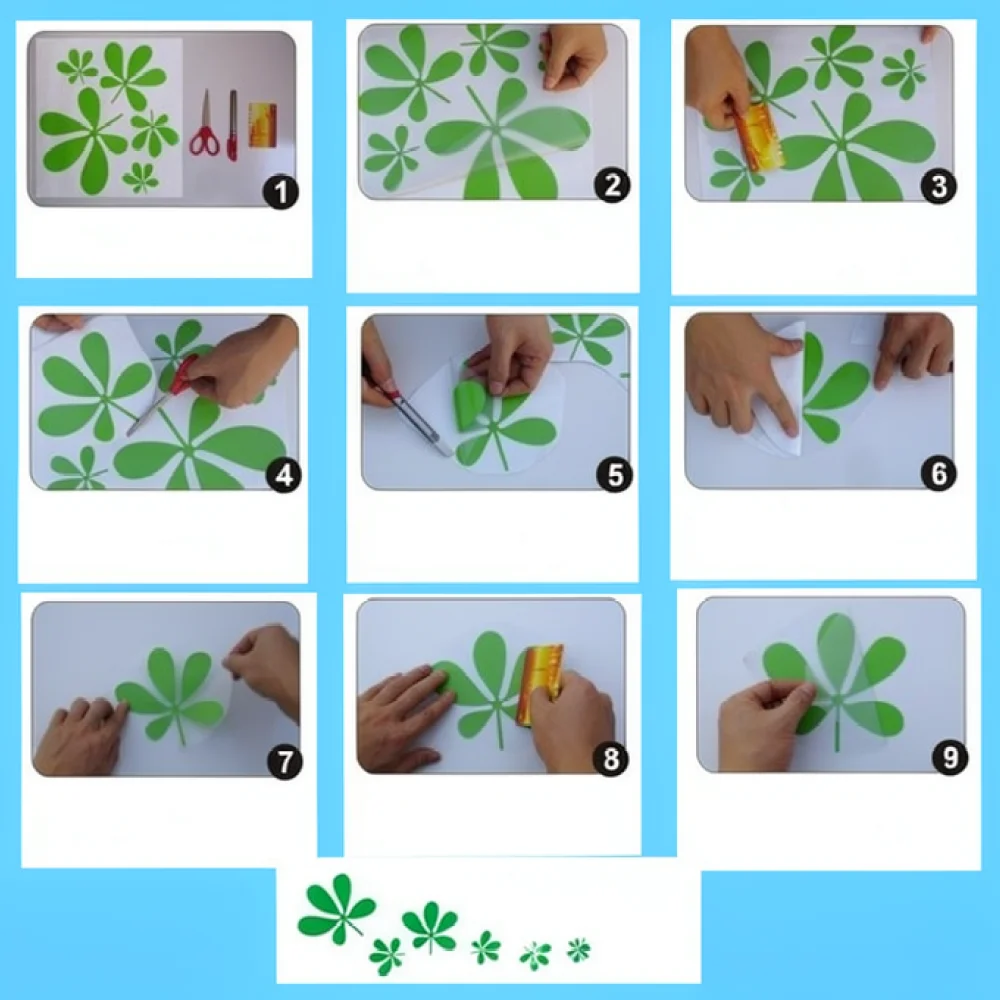 1

2

3

4

5

6

7

8

9