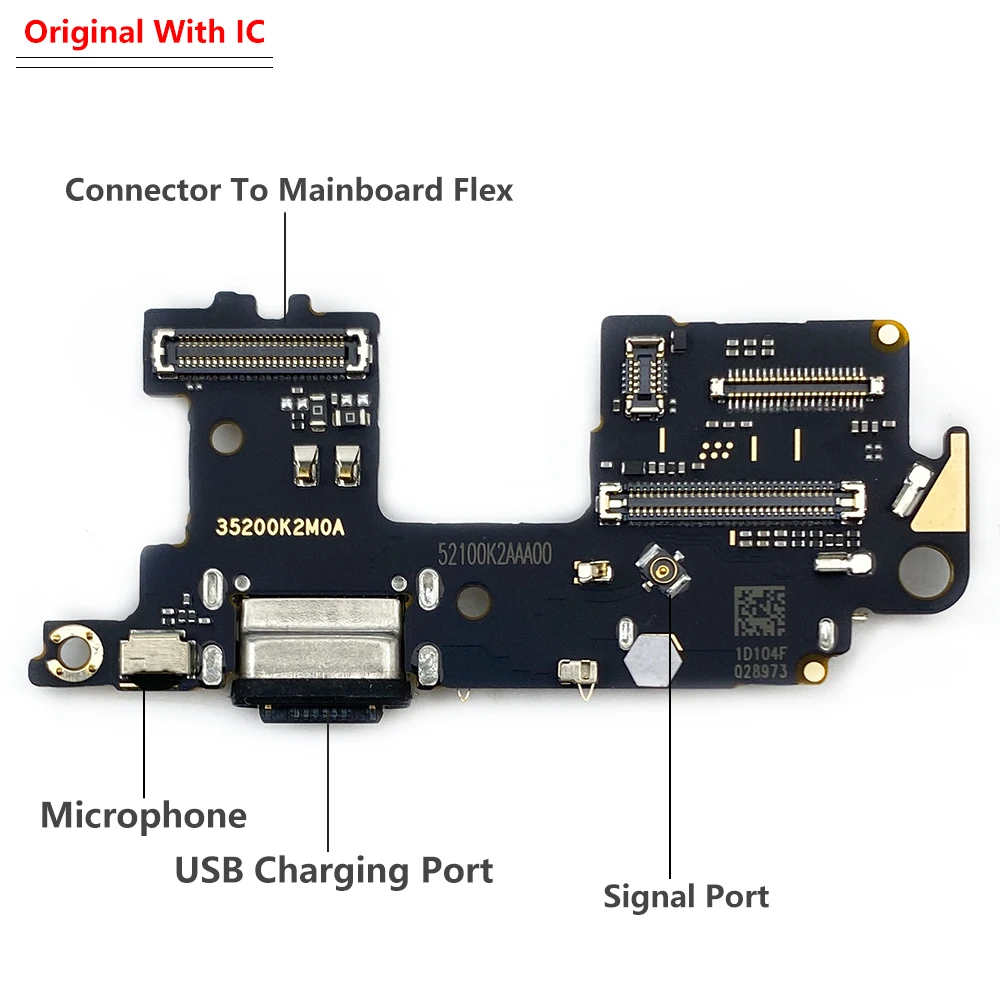 Original With IC

Connector To Mainboard Flex

35200K2M0A

52100K2AAA00

1D104F
028973

Microphone

USB Charging Port

Signal Port