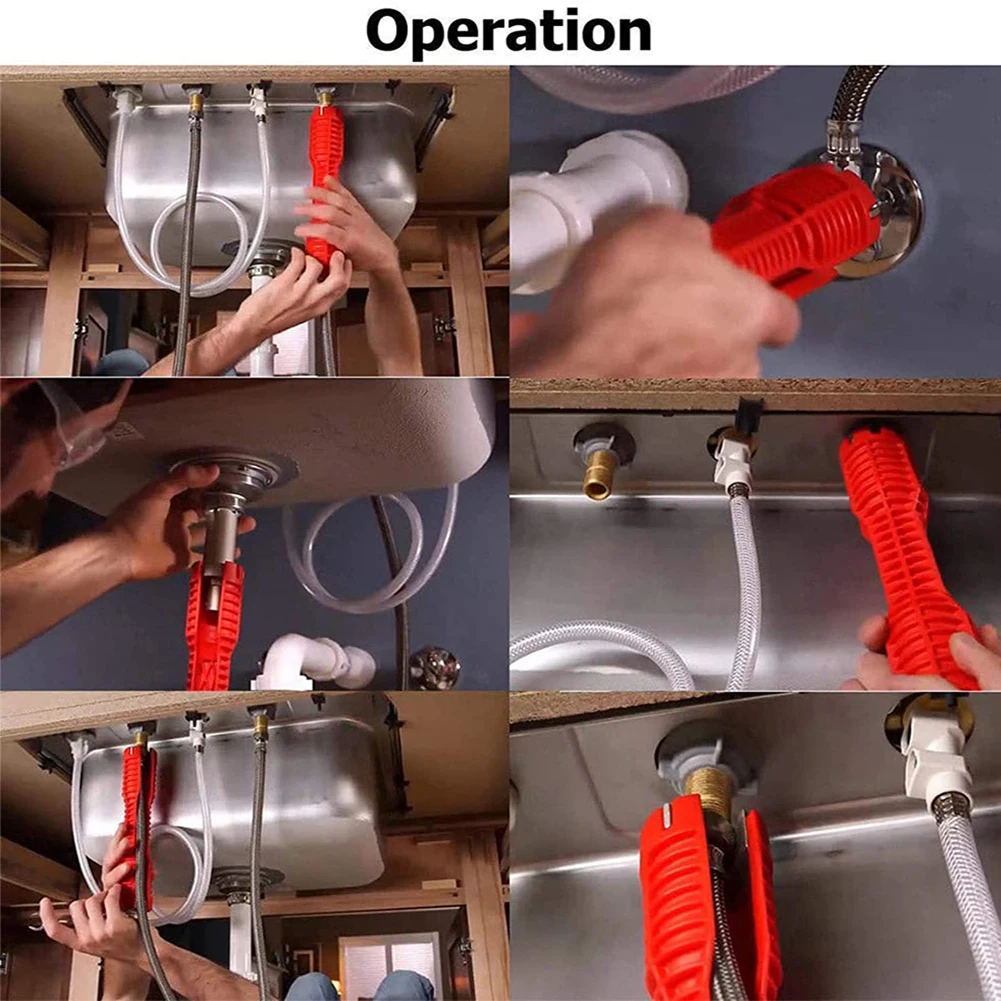 Operation