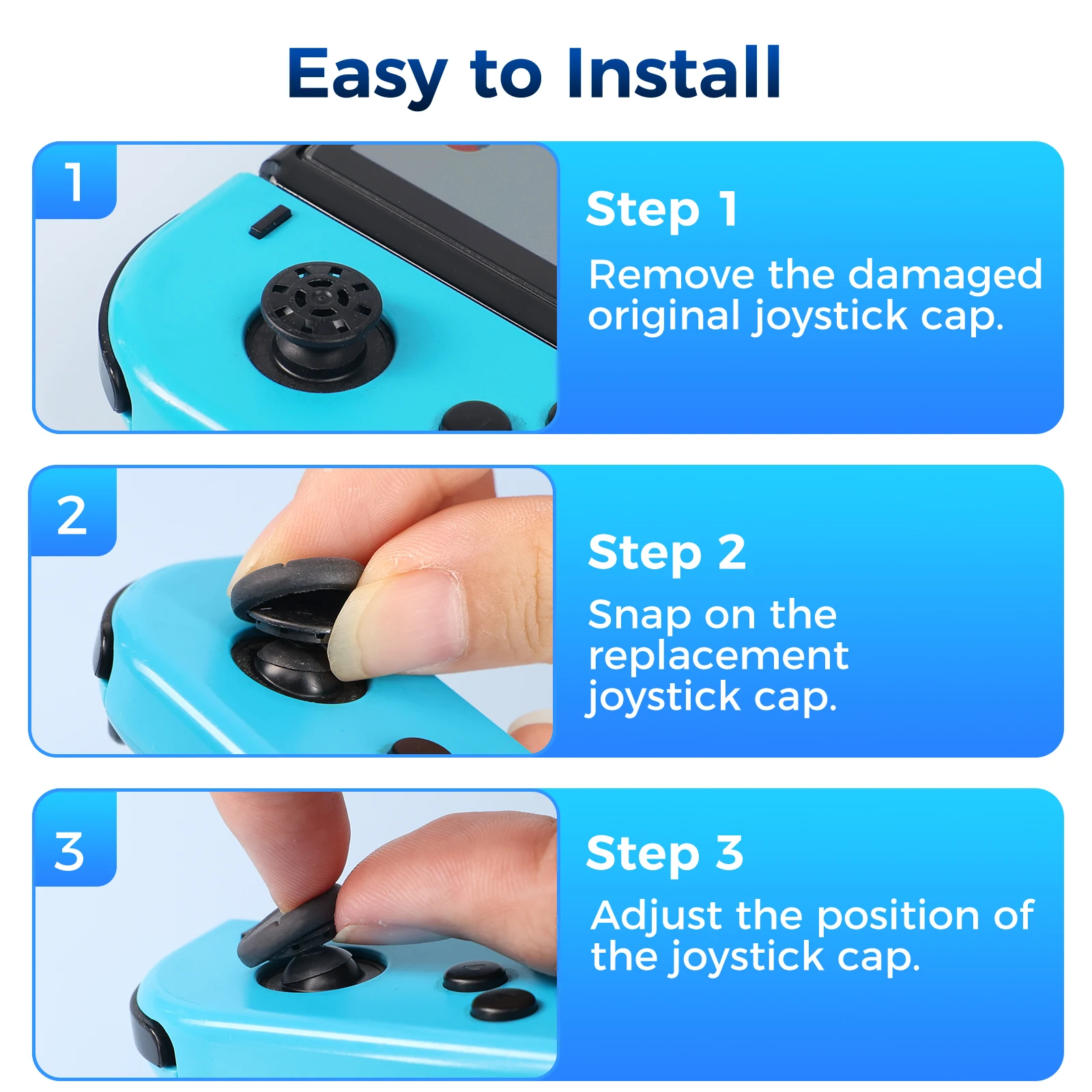 Easy to Install

1

Step 1

Remove the damaged original joystick cap.

2

Step 2

Snap on the replacement joystick cap.

3

Step 3

Adjust the position of the joystick cap.