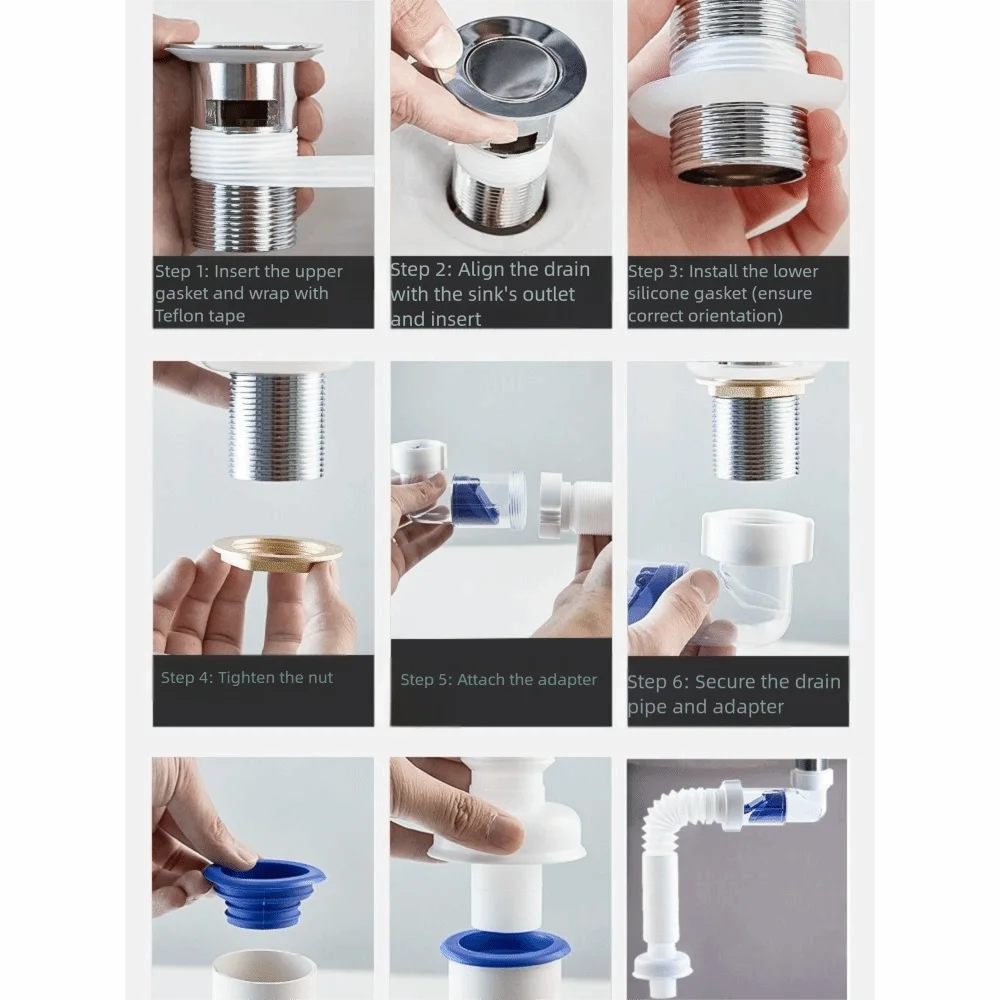 Step 1: Insert the upper gasket and wrap with Teflon tape

Step 2: Align the drain with the sink's outlet and insert

Step 3: Install the lower silicone gasket (ensure correct orientation)

Step 4: Tighten the nut

Step 5: Attach the adapter

Step 6: Secure the drain pipe and adapter