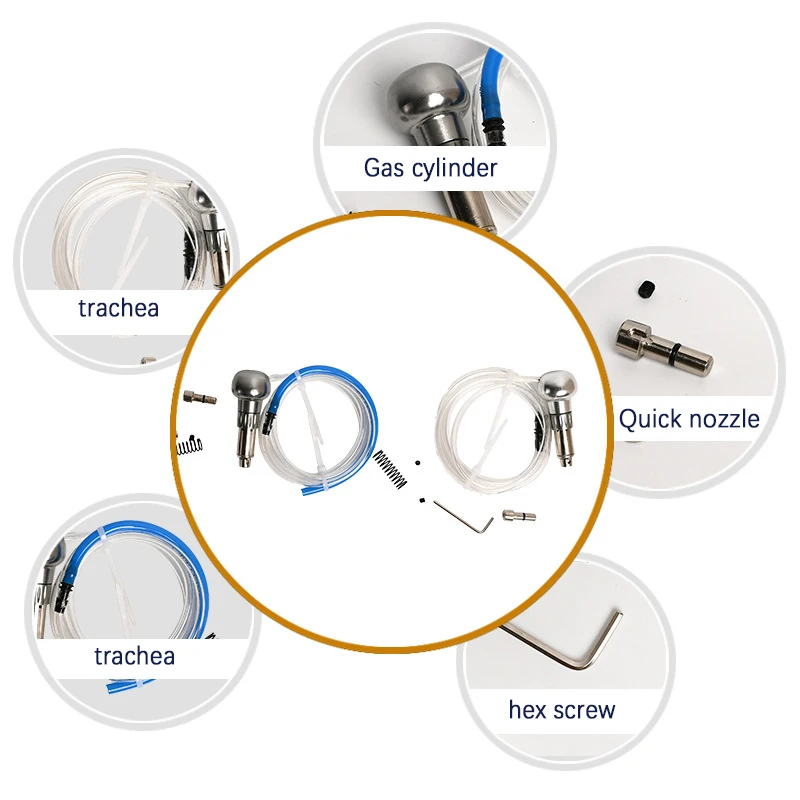 Gas cylinder

trachea

Quick nozzle

trachea

hex screw