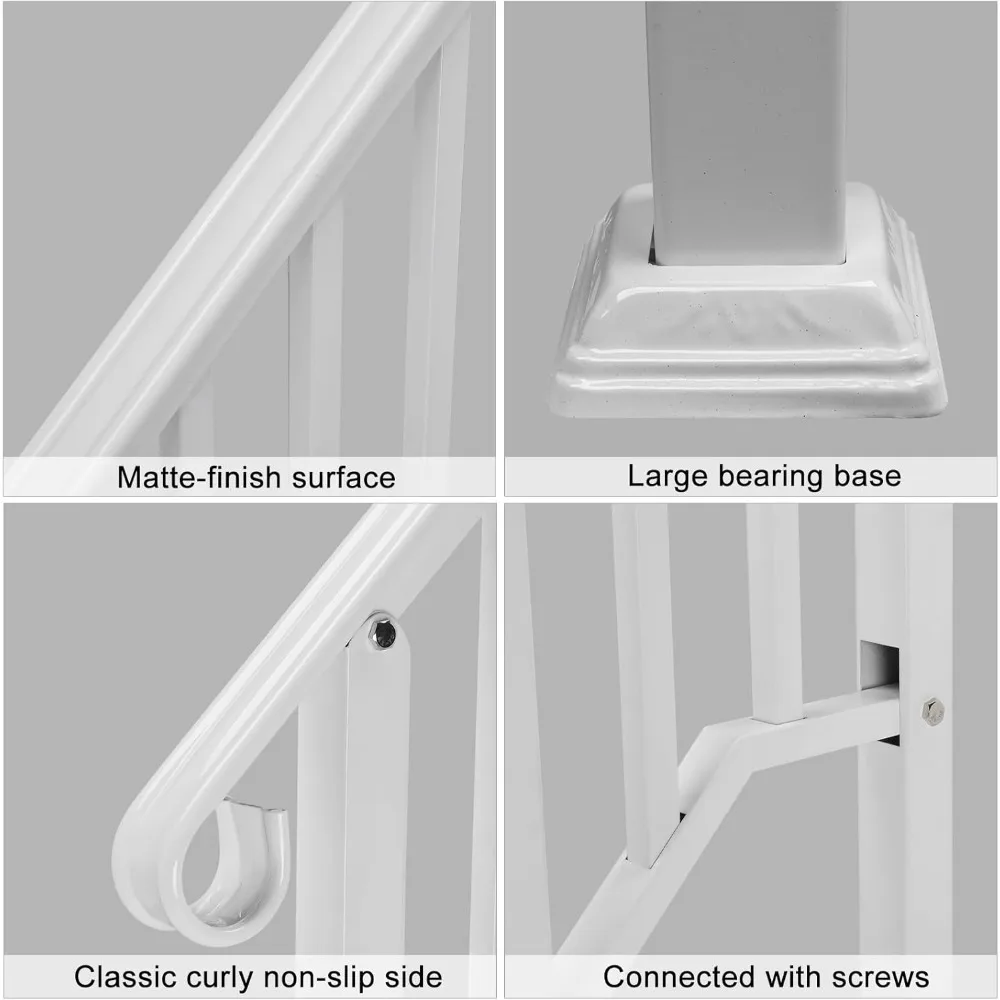 Matte-finish surface

Large bearing base

Classic curly non-slip side

Connected with screws