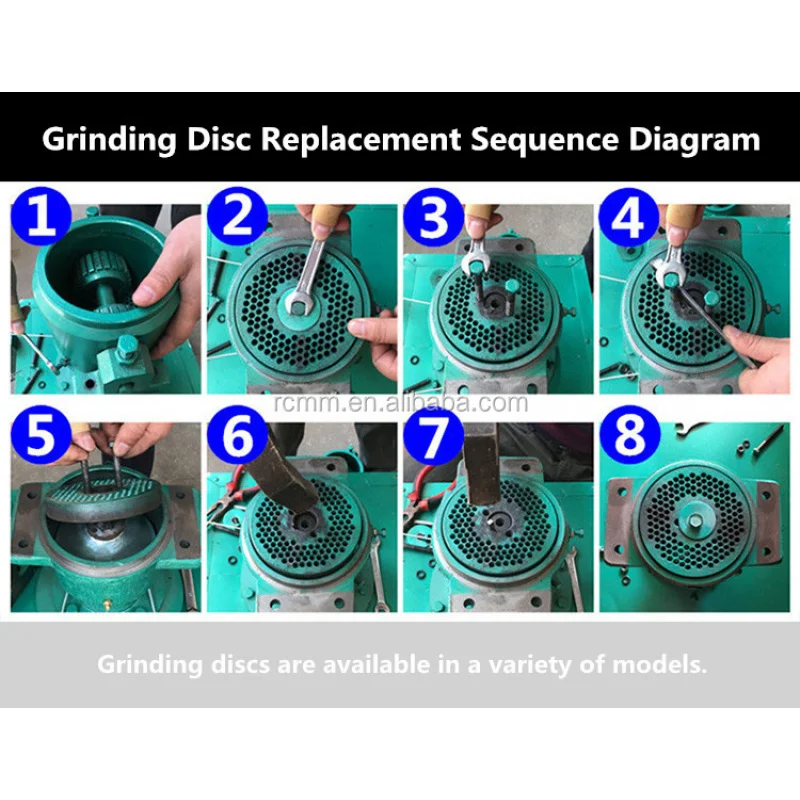 Grinding Disc Replacement Sequence Diagram

1

2

3

4

rcmm.en.alibaba.com

5

6

7

8

Grinding discs are available in a variety of models.