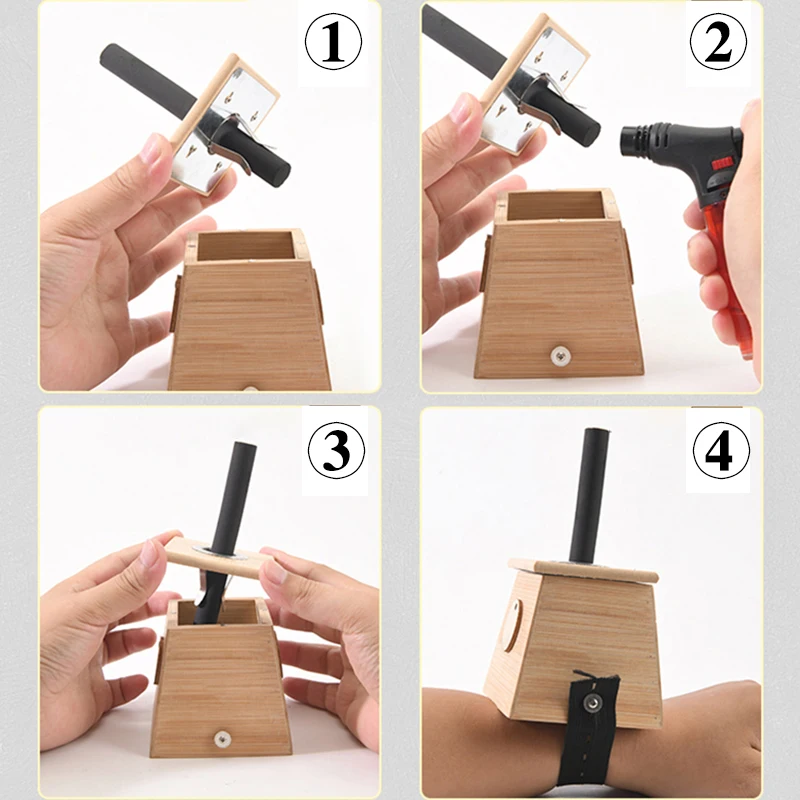 ①
②
③
④