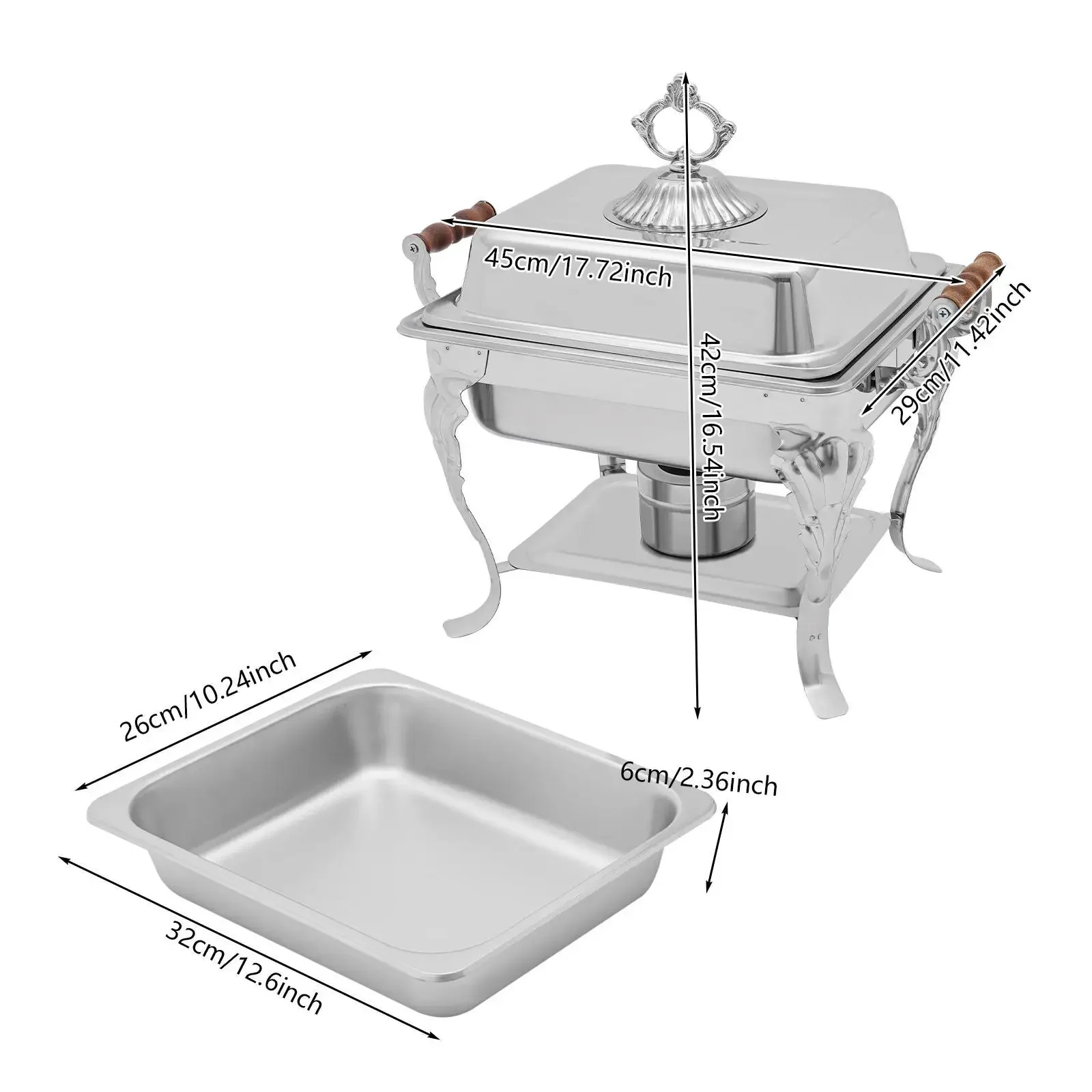 45cm/17.72inch

42cm/16.54inch

29cm/11.42inch

26cm/10.24inch

6cm/2.36inch

32cm/12.6inch