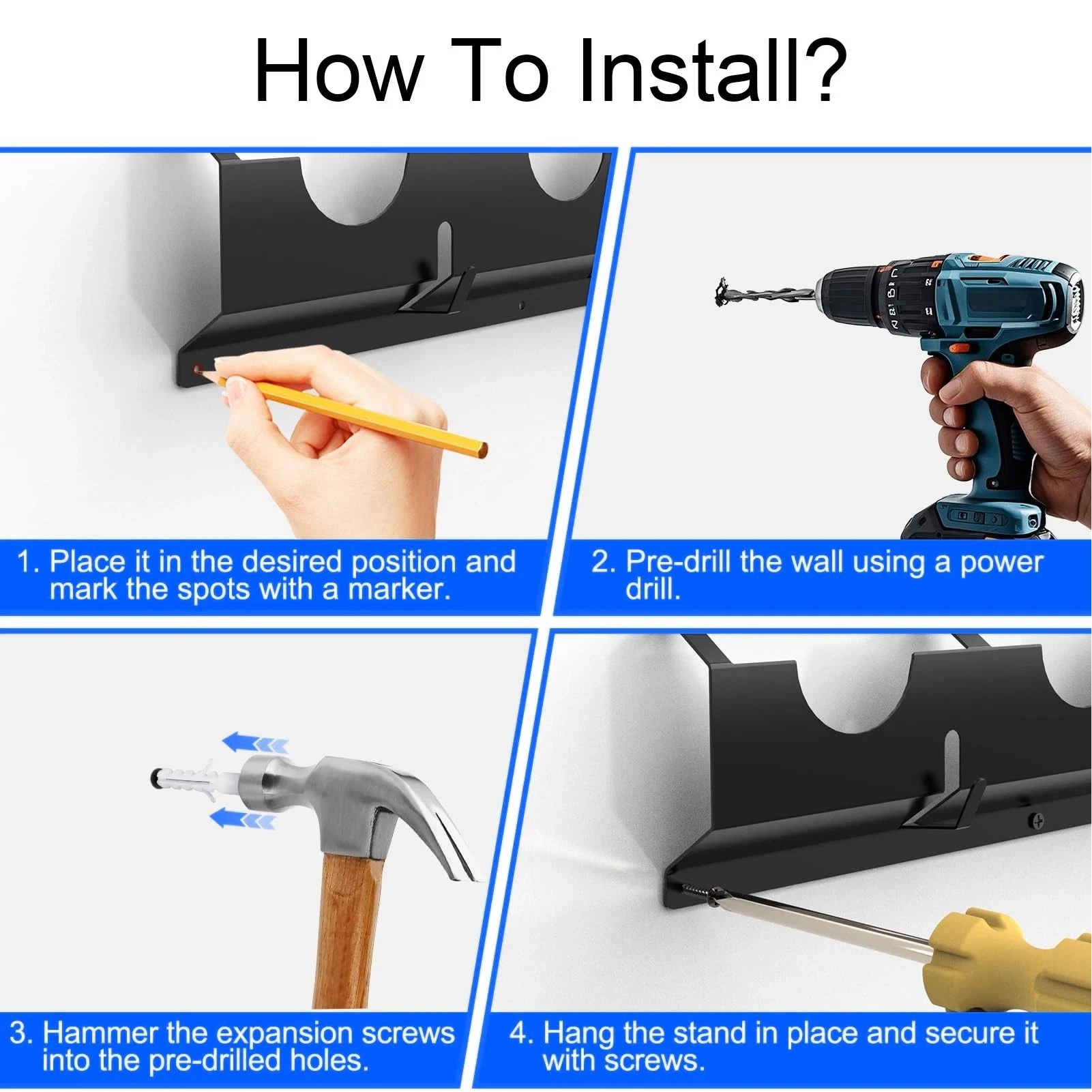 How To Install?

1. Place it in the desired position and mark the spots with a marker.

2. Pre-drill the wall using a power drill.

3. Hammer the expansion screws into the pre-drilled holes.

4. Hang the stand in place and secure it with screws.