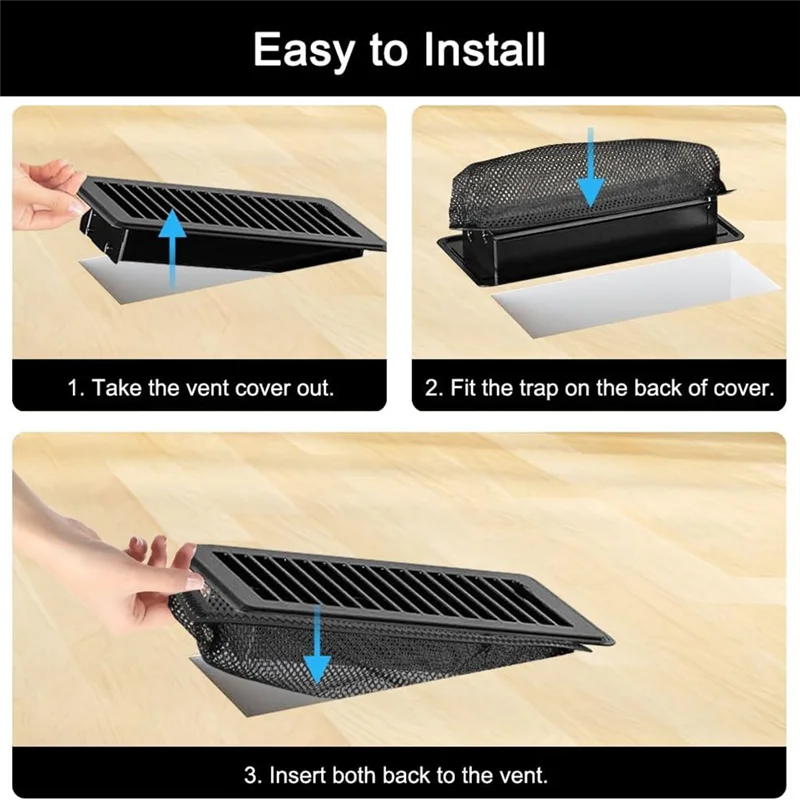 Easy to Install

1. Take the vent cover out.

2. Fit the trap on the back of cover.

3. Insert both back to the vent.