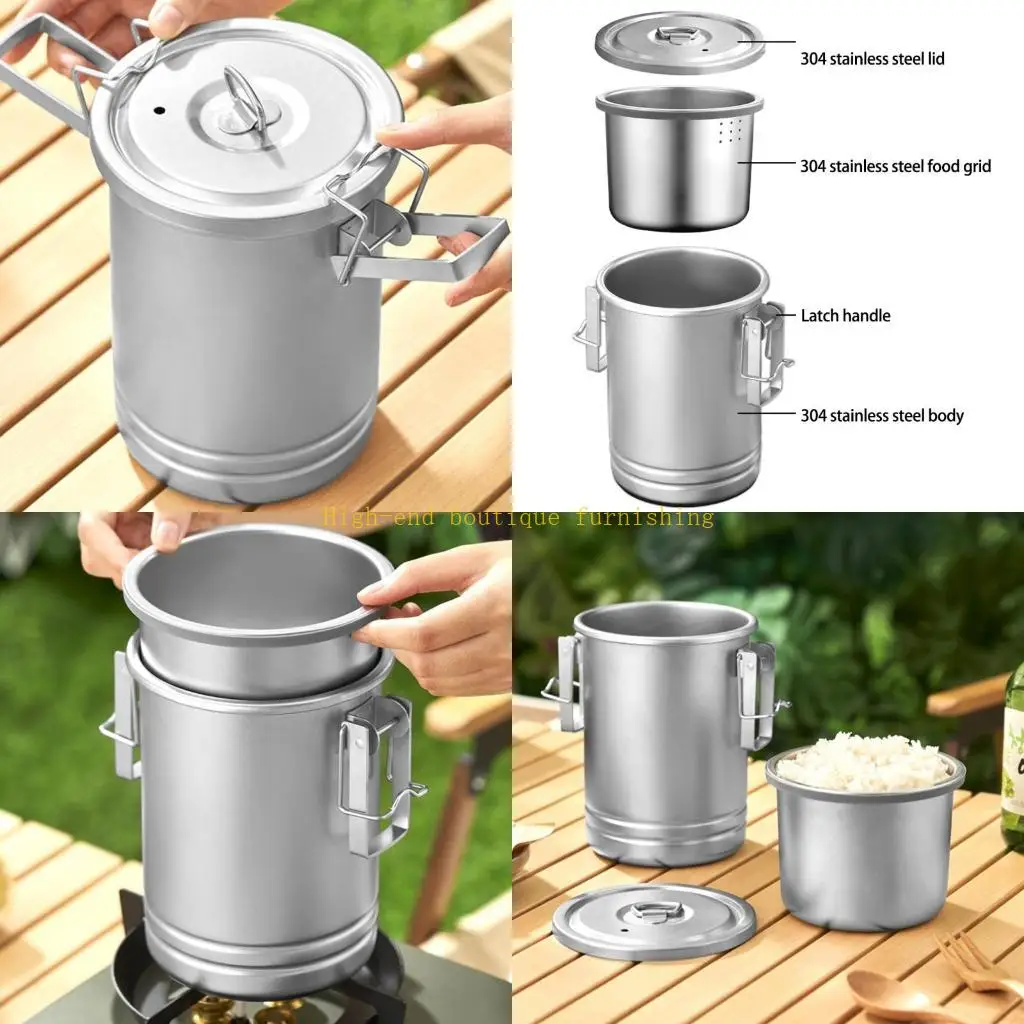 304 stainless steel lid

304 stainless steel food grid

Latch handle

304 stainless steel body

High-end boutique furnishing