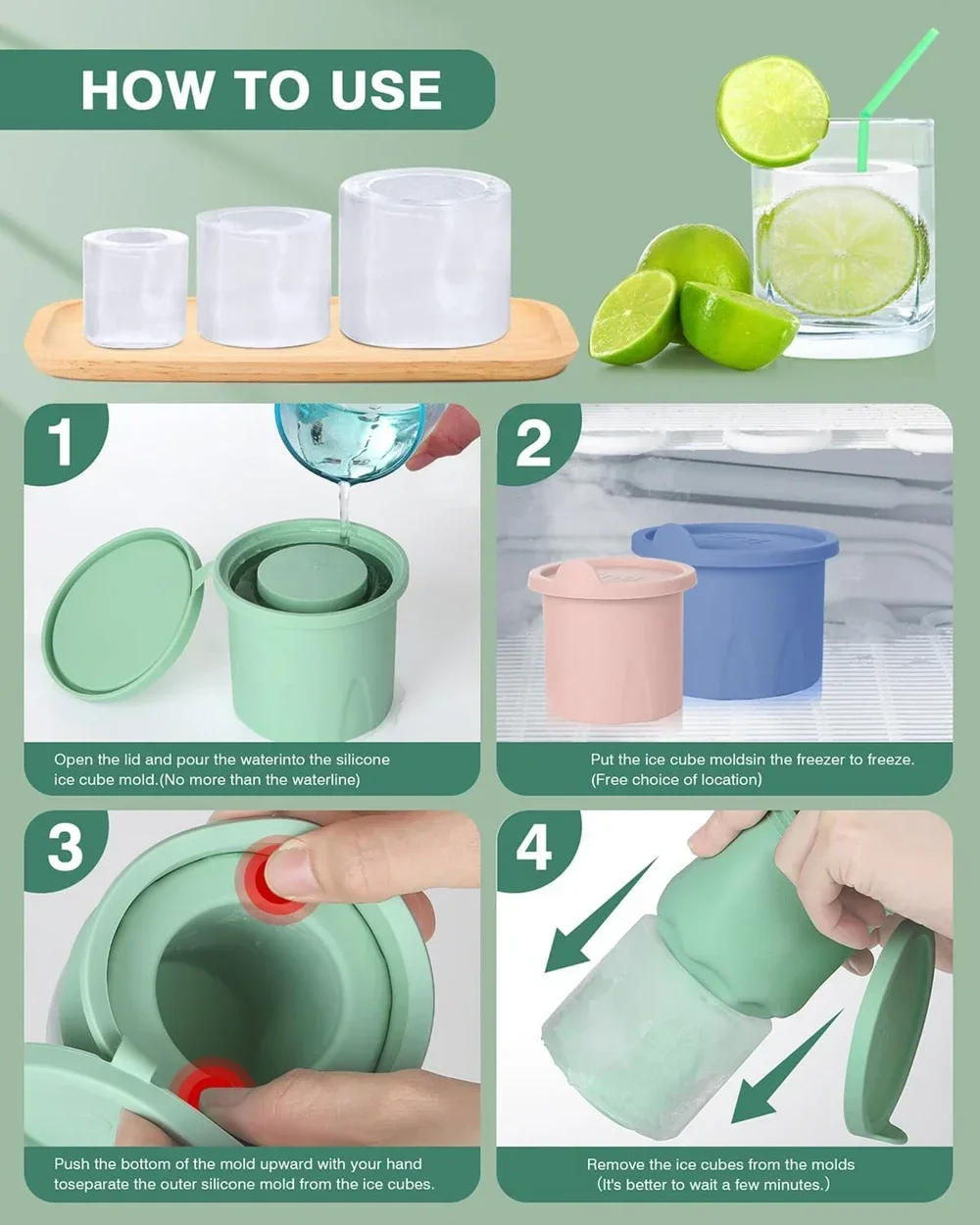 HOW TO USE

1

Open the lid and pour the waterinto the silicone ice cube mold.(No more than the waterline)

2

Put the ice cube moldsin the freezer to freeze. (Free choice of location)

3

Push the bottom of the mold upward with your hand toseparate the outer silicone mold from the ice cubes.

4

Remove the ice cubes from the molds (It's better to wait a few minutes.)