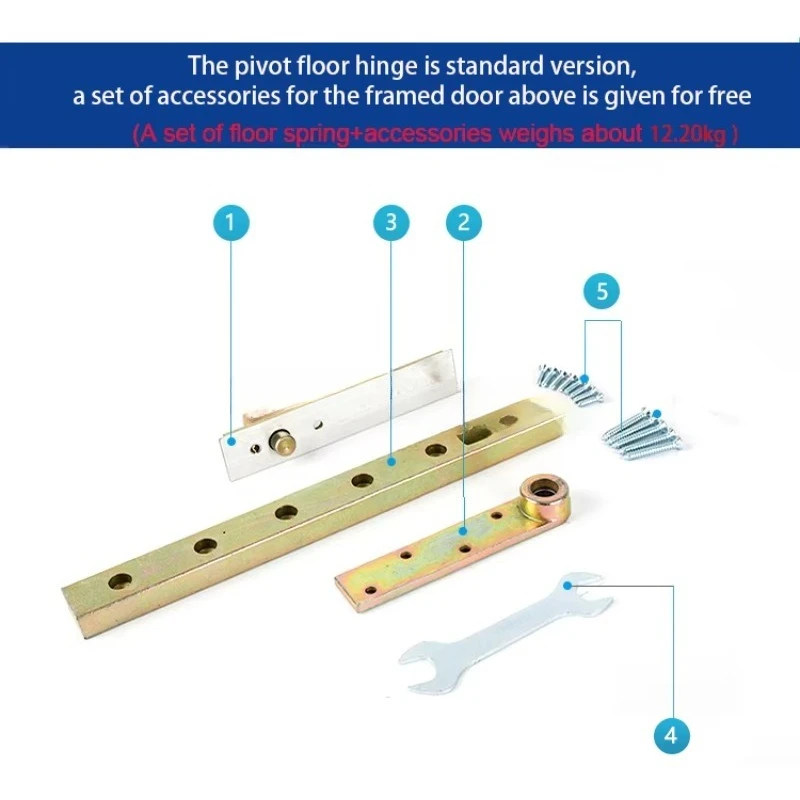 The pivot floor hinge is standard version,
a set of accessories for the framed door above is given for free
(A set of floor spring+accessories weighs about 12.20kg )

1
3
2
5
4