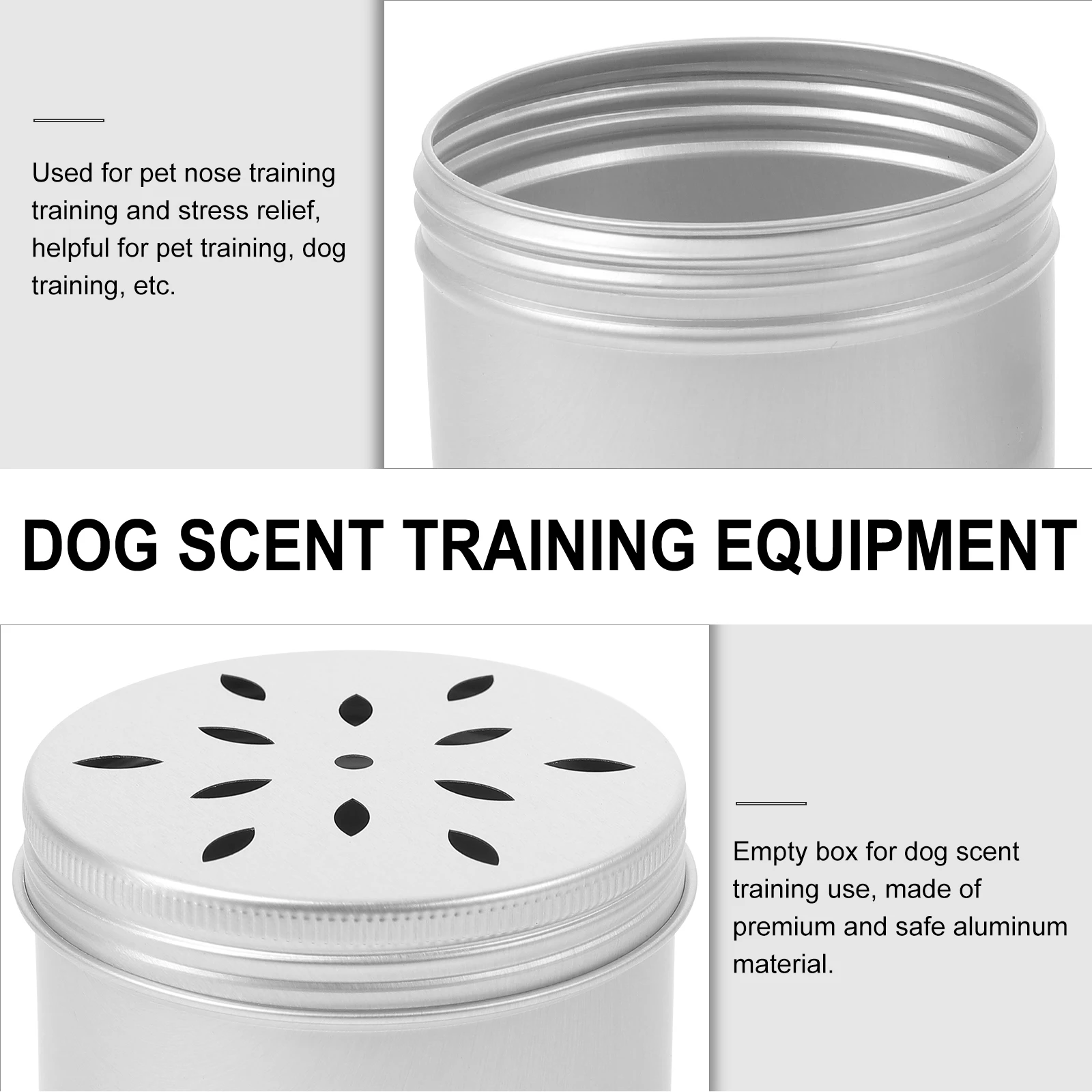 Used for pet nose training training and stress relief, helpful for pet training, dog training, etc.

DOG SCENT TRAINING EQUIPMENT

Empty box for dog scent training use, made of premium and safe aluminum material.