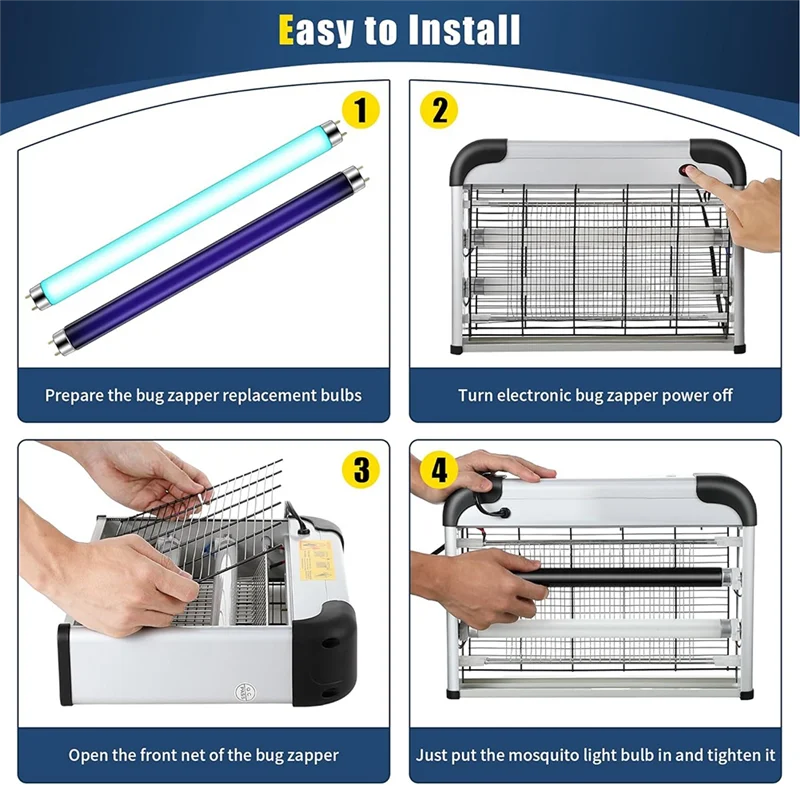 Easy to Install

1

Prepare the bug zapper replacement bulbs

2

Turn electronic bug zapper power off

3

Open the front net of the bug zapper

4

Just put the mosquito light bulb in and tighten it