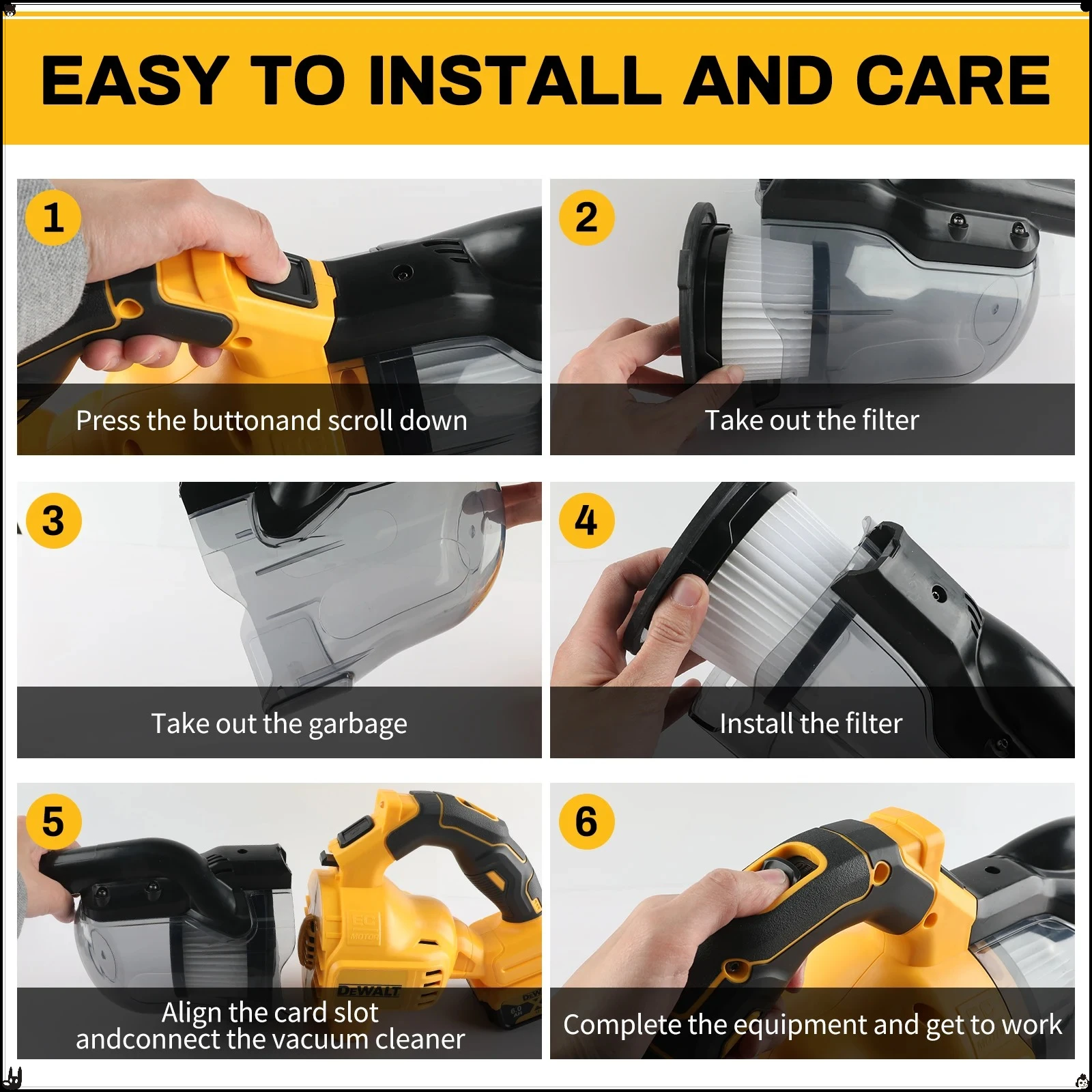 EASY TO INSTALL AND CARE

1
Press the buttonand scroll down

2
Take out the filter

3
Take out the garbage

4
Install the filter

5
EC MOTOR
DEWALT
Align the card slot andconnect the vacuum cleaner

6
Complete the equipment and get to work