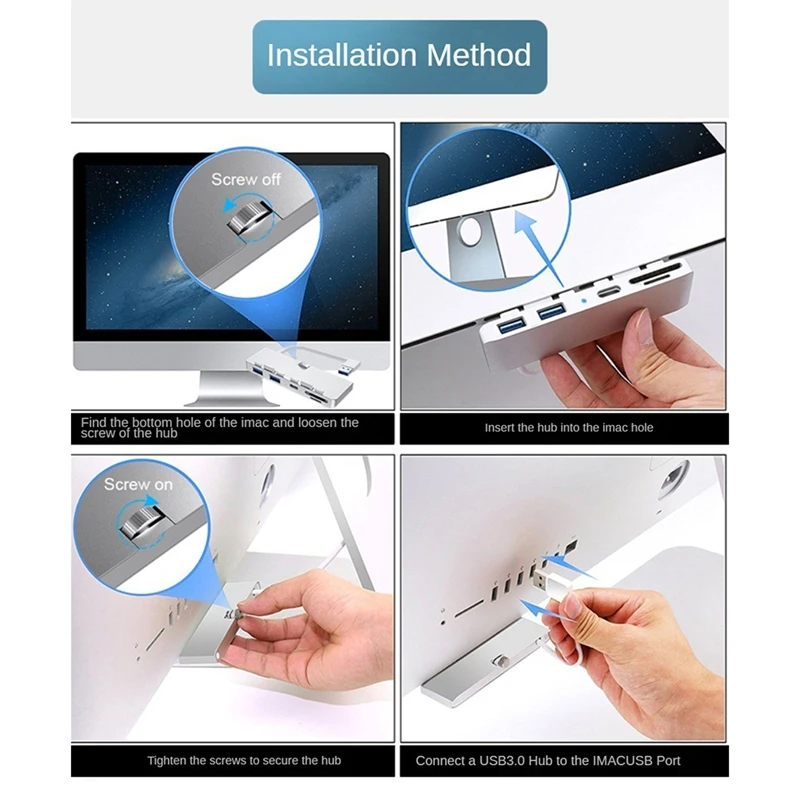 Installation Method

Screw off

Find the bottom hole of the imac and loosen the screw of the hub

Insert the hub into the imac hole

Screw on

Tighten the screws to secure the hub

Connect a USB3.0 Hub to the IMACUSB Port