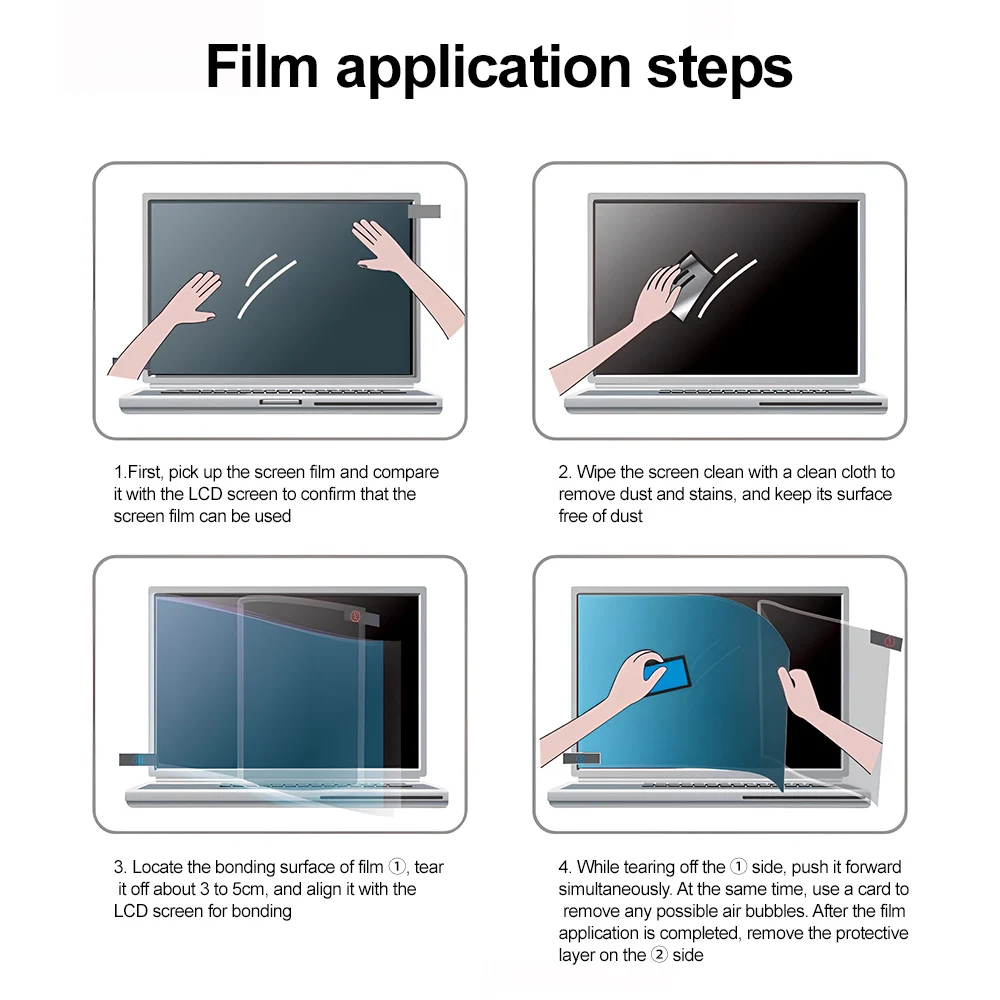 Film application steps

1.First, pick up the screen film and compare it with the LCD screen to confirm that the screen film can be used

2. Wipe the screen clean with a clean cloth to remove dust and stains, and keep its surface free of dust

3. Locate the bonding surface of film ①, tear it off about 3 to 5cm, and align it with the LCD screen for bonding

4. While tearing off the ① side, push it forward simultaneously. At the same time, use a card to remove any possible air bubbles. After the film application is completed, remove the protective layer on the ② side