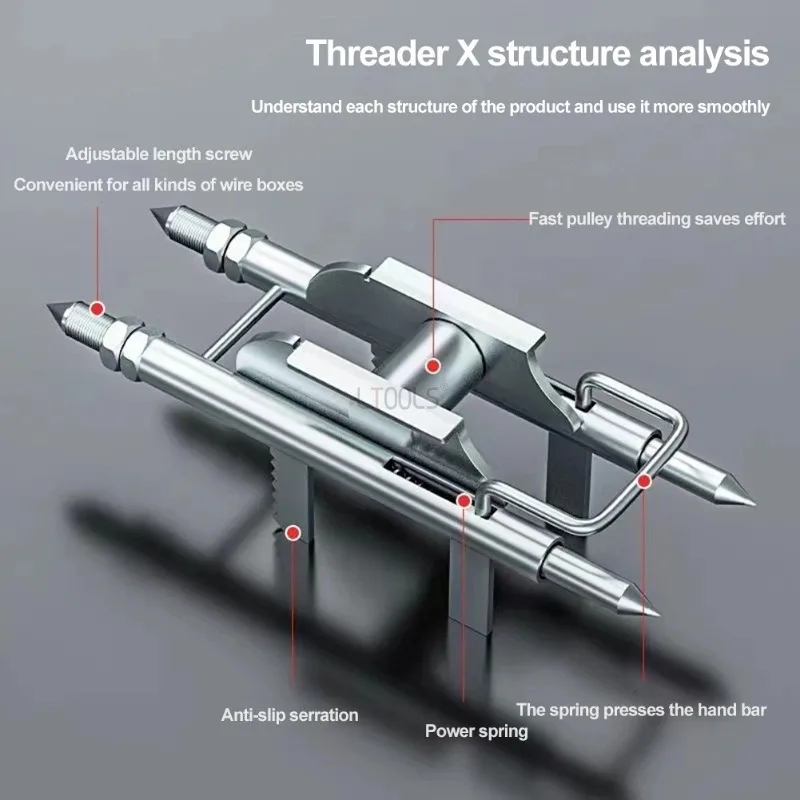 Threader X structure analysis

Understand each structure of the product and use it more smoothly

Adjustable length screw
Convenient for all kinds of wire boxes

Fast pulley threading saves effort

LTOOLS

Anti-slip serration

Power spring

The spring presses the hand bar