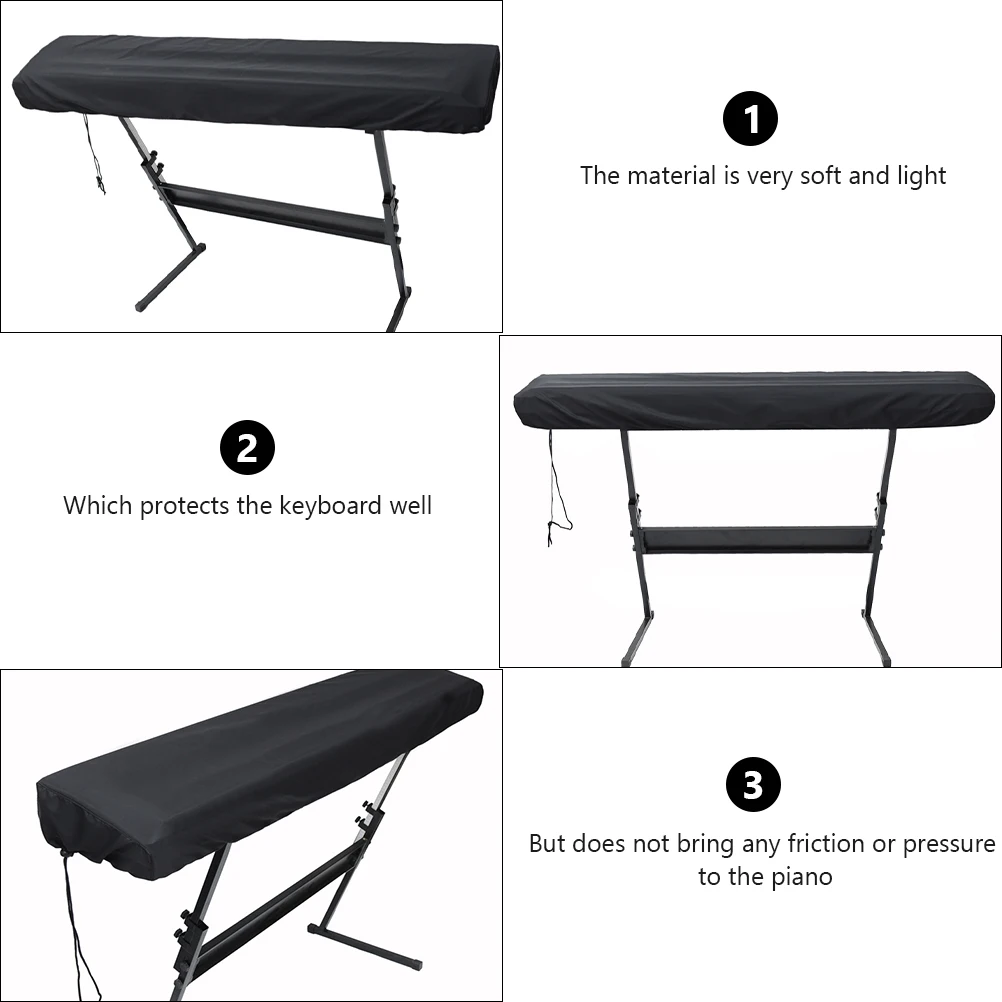 1

The material is very soft and light

2

Which protects the keyboard well

3

But does not bring any friction or pressure to the piano