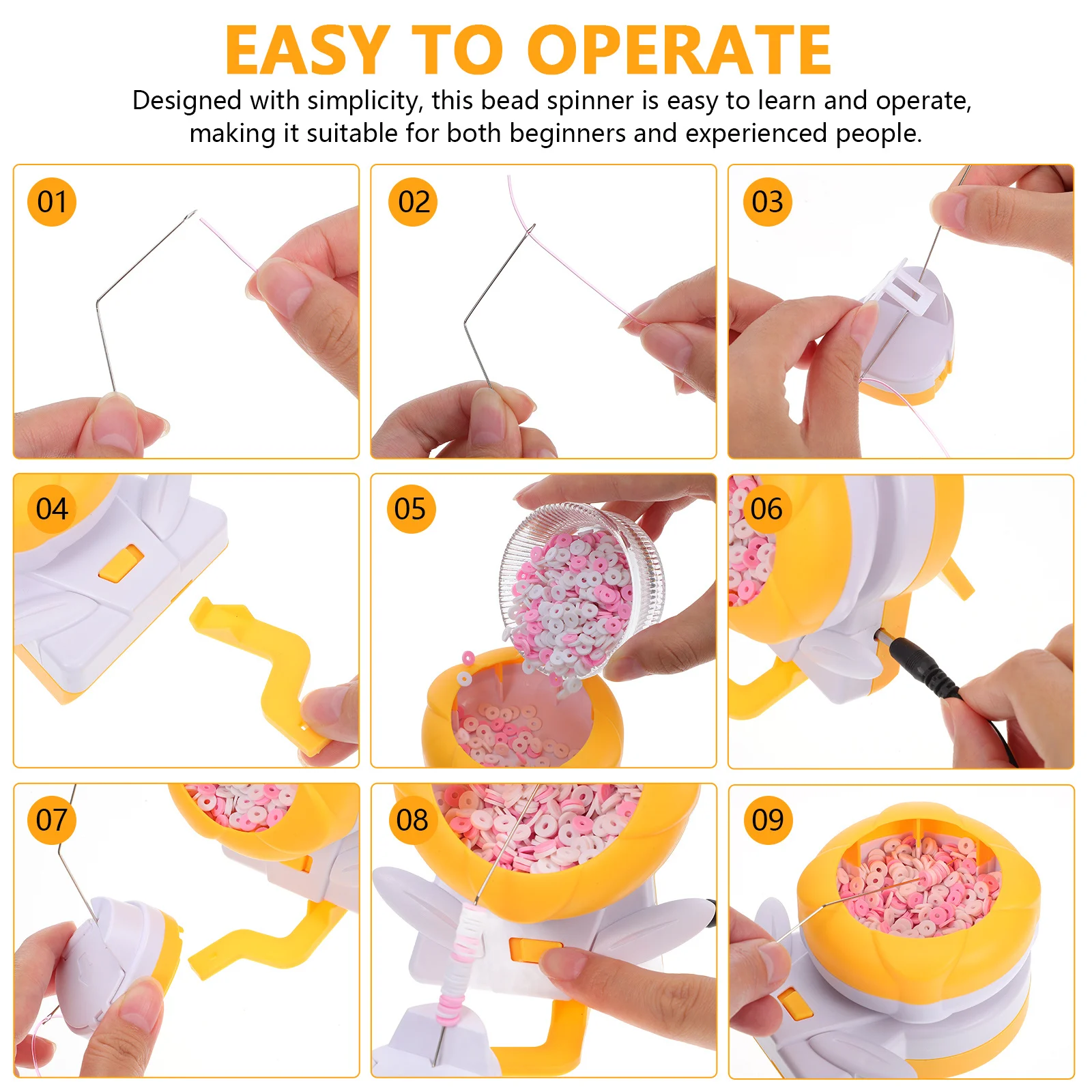 EASY TO OPERATE

Designed with simplicity, this bead spinner is easy to learn and operate, making it suitable for both beginners and experienced people.

01

02

03

04

05

06

07

08

09