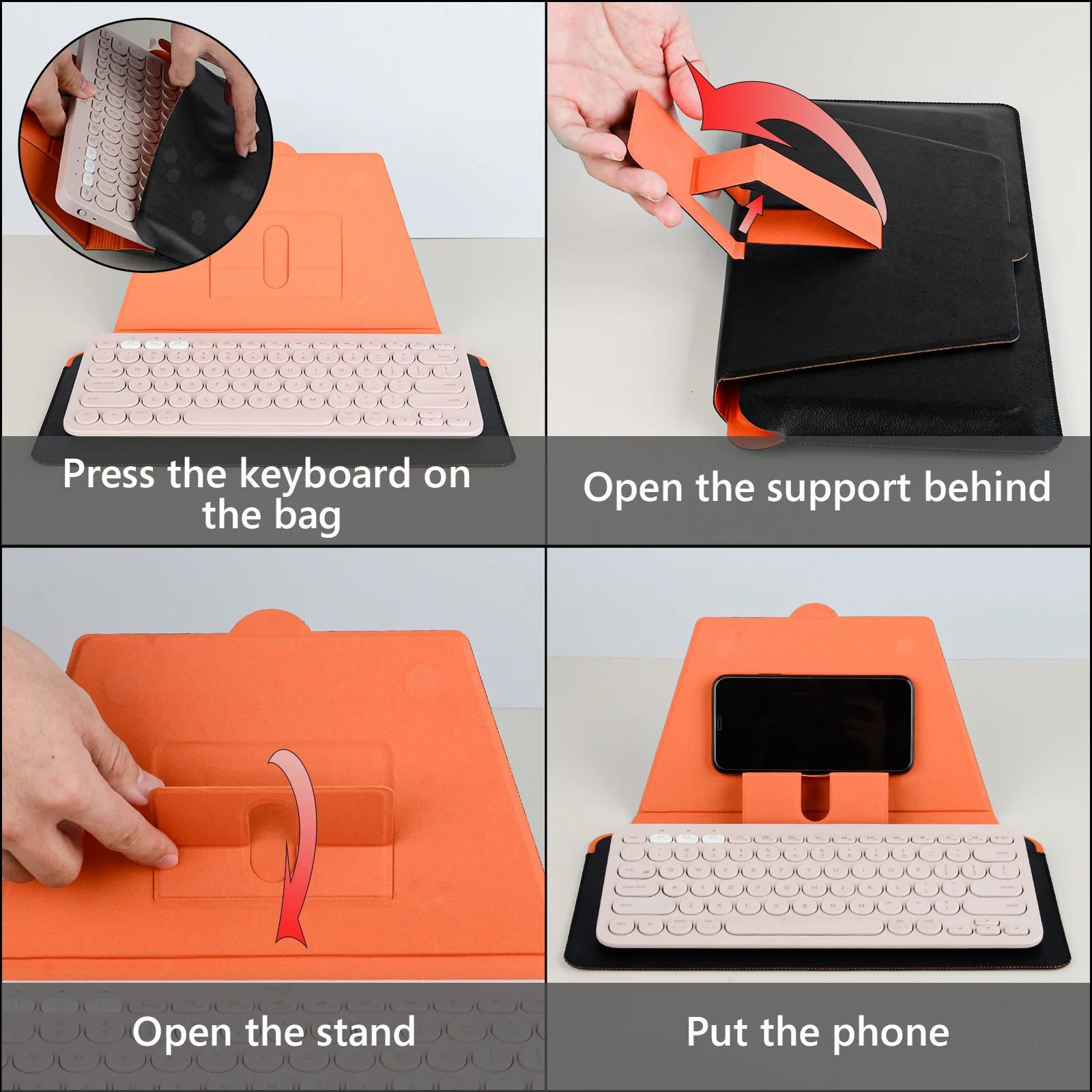 Press the keyboard on the bag

Open the support behind

Open the stand

Put the phone