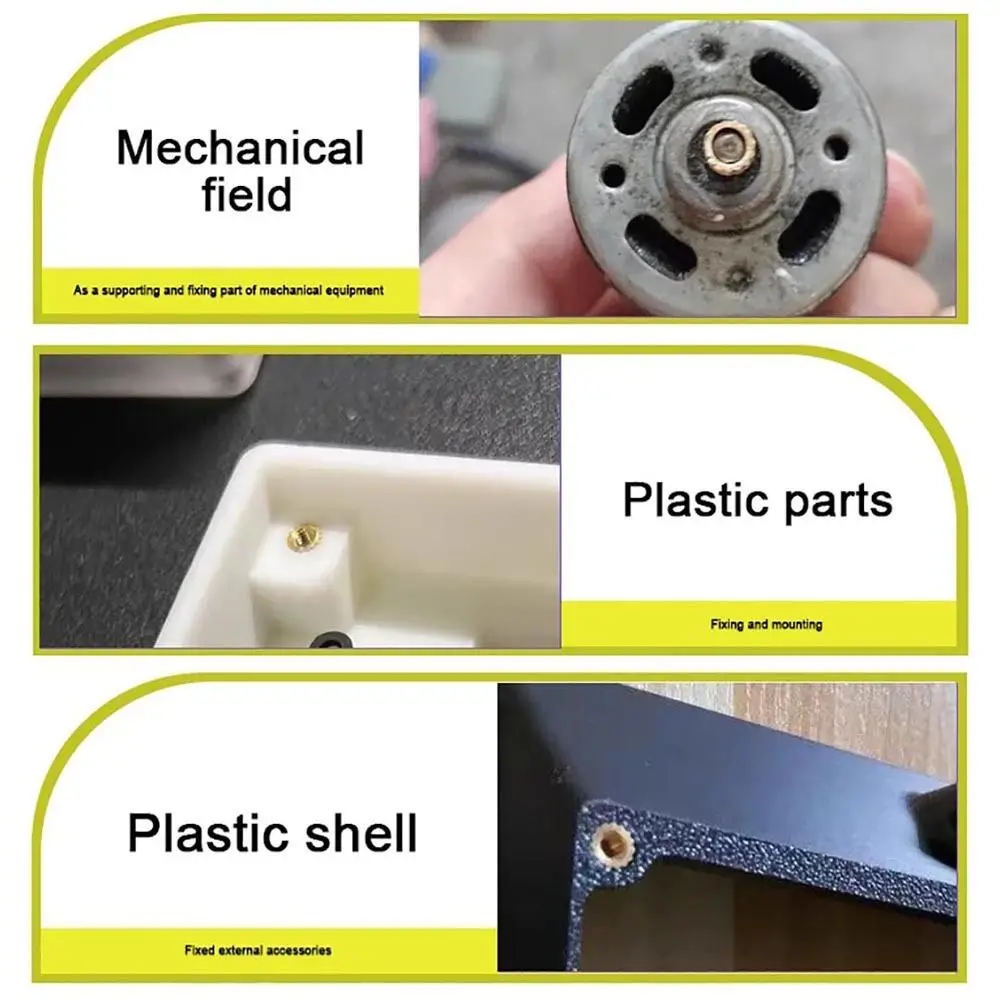 Mechanical field

As a supporting and fixing part of mechanical equipment

Plastic parts

Fixing and mounting

Plastic shell

Fixed external accessories