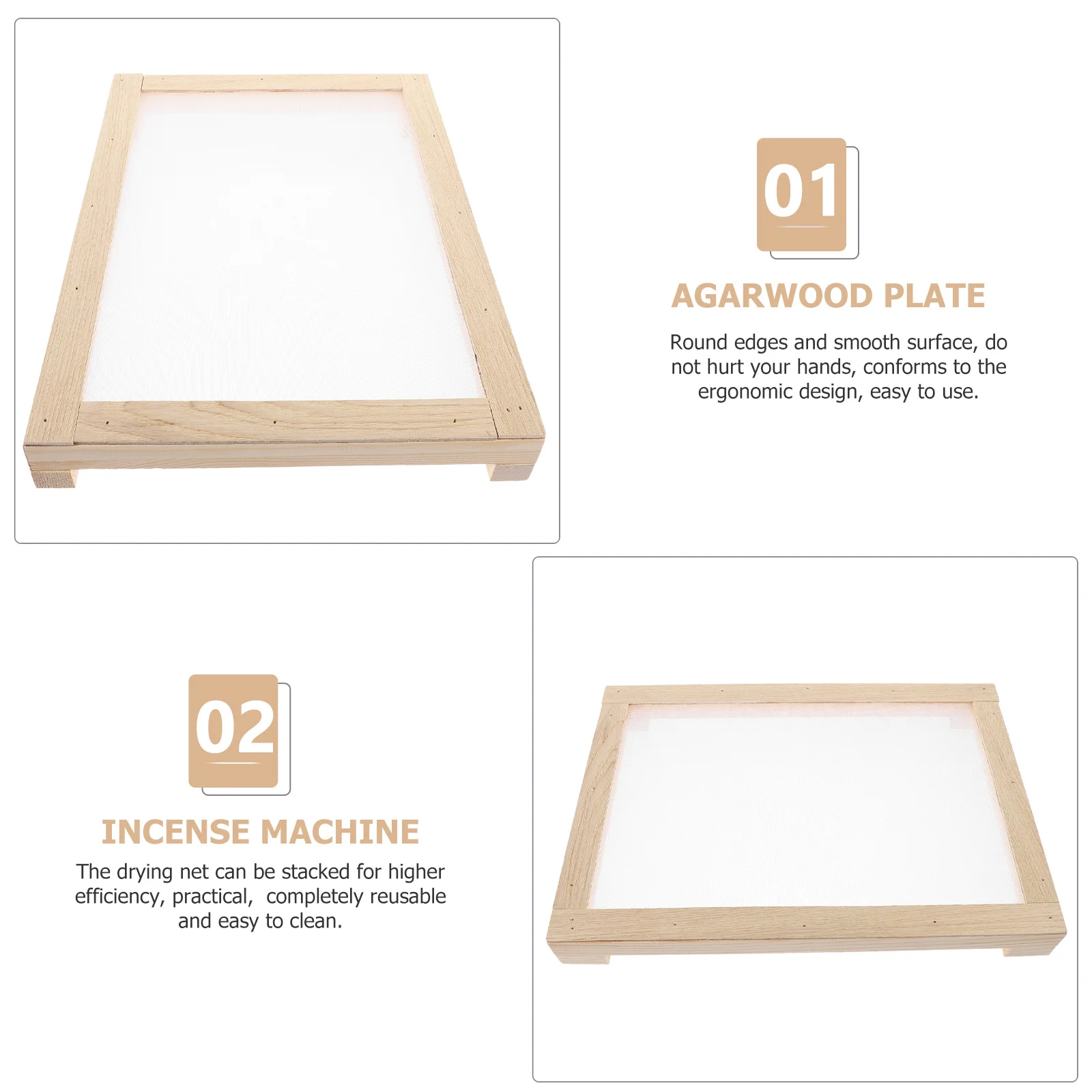 01

AGARWOOD PLATE

Round edges and smooth surface, do not hurt your hands, conforms to the ergonomic design, easy to use.

02

INCENSE MACHINE

The drying net can be stacked for higher efficiency, practical, completely reusable and easy to clean.