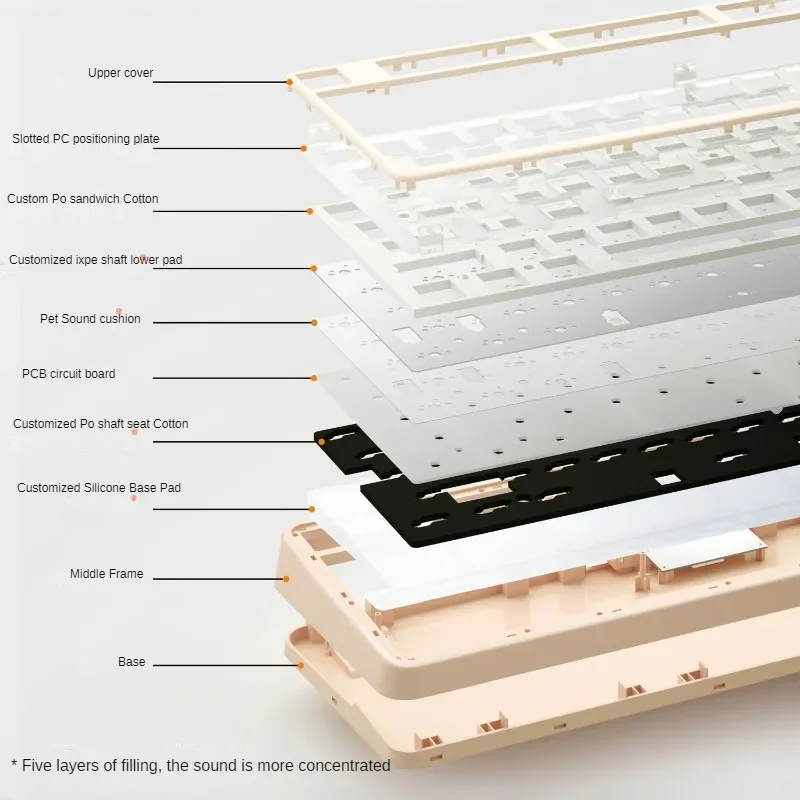 Upper cover

Slotted PC positioning plate

Custom Po sandwich Cotton

Customized ixpe shaft lower pad

Pet Sound cushion

PCB circuit board

Customized Po shaft seat Cotton

Customized Silicone Base Pad

Middle Frame

Base

* Five layers of filling, the sound is more concentrated