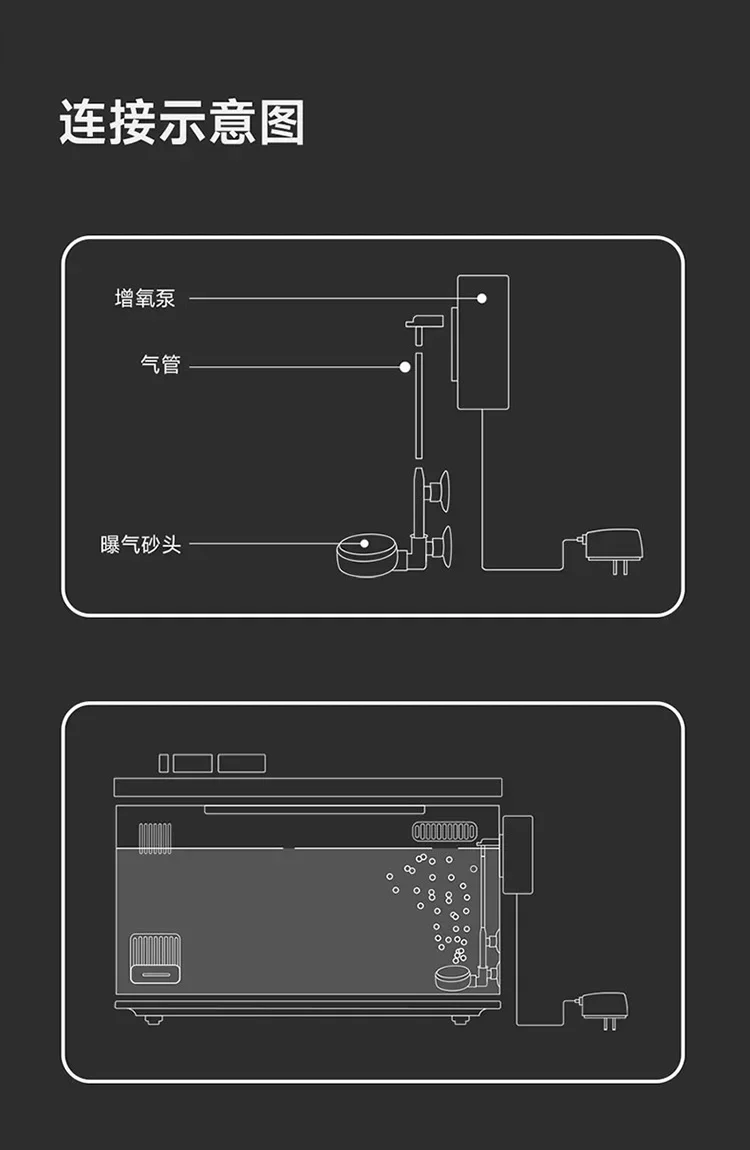 连接示意图

增氧泵

气管

曝气砂头