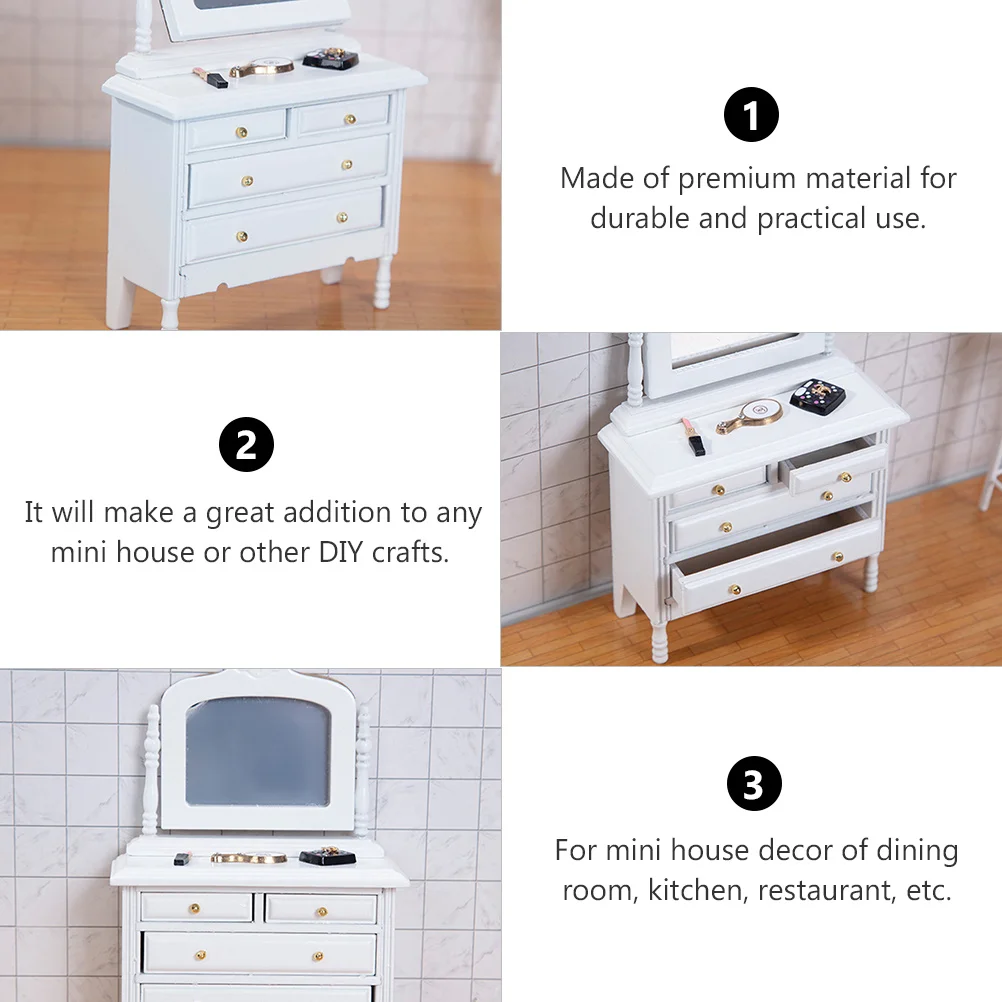 1

Made of premium material for durable and practical use.

2

It will make a great addition to any mini house or other DIY crafts.

3

For mini house decor of dining room, kitchen, restaurant, etc.