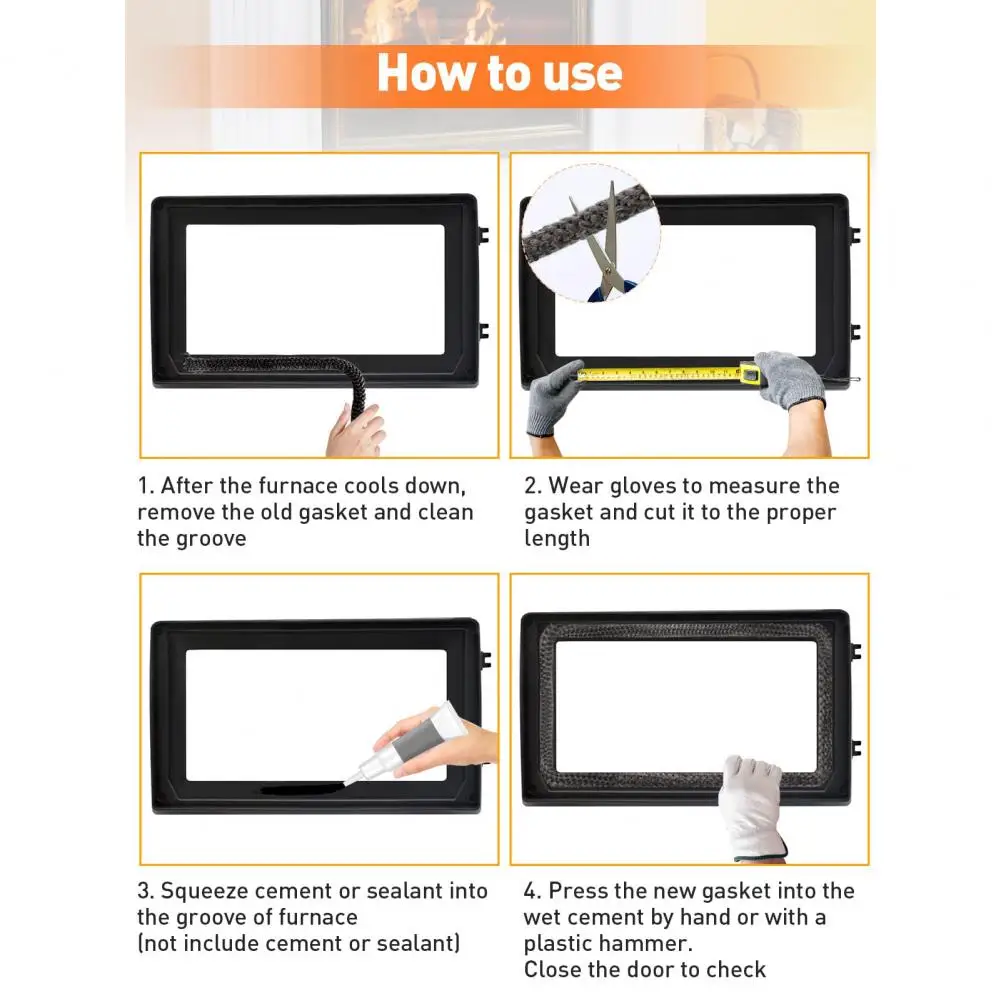 How to use

1. After the furnace cools down, remove the old gasket and clean the groove

2. Wear gloves to measure the gasket and cut it to the proper length

3. Squeeze cement or sealant into the groove of furnace
(not include cement or sealant)

4. Press the new gasket into the wet cement by hand or with a plastic hammer.
Close the door to check