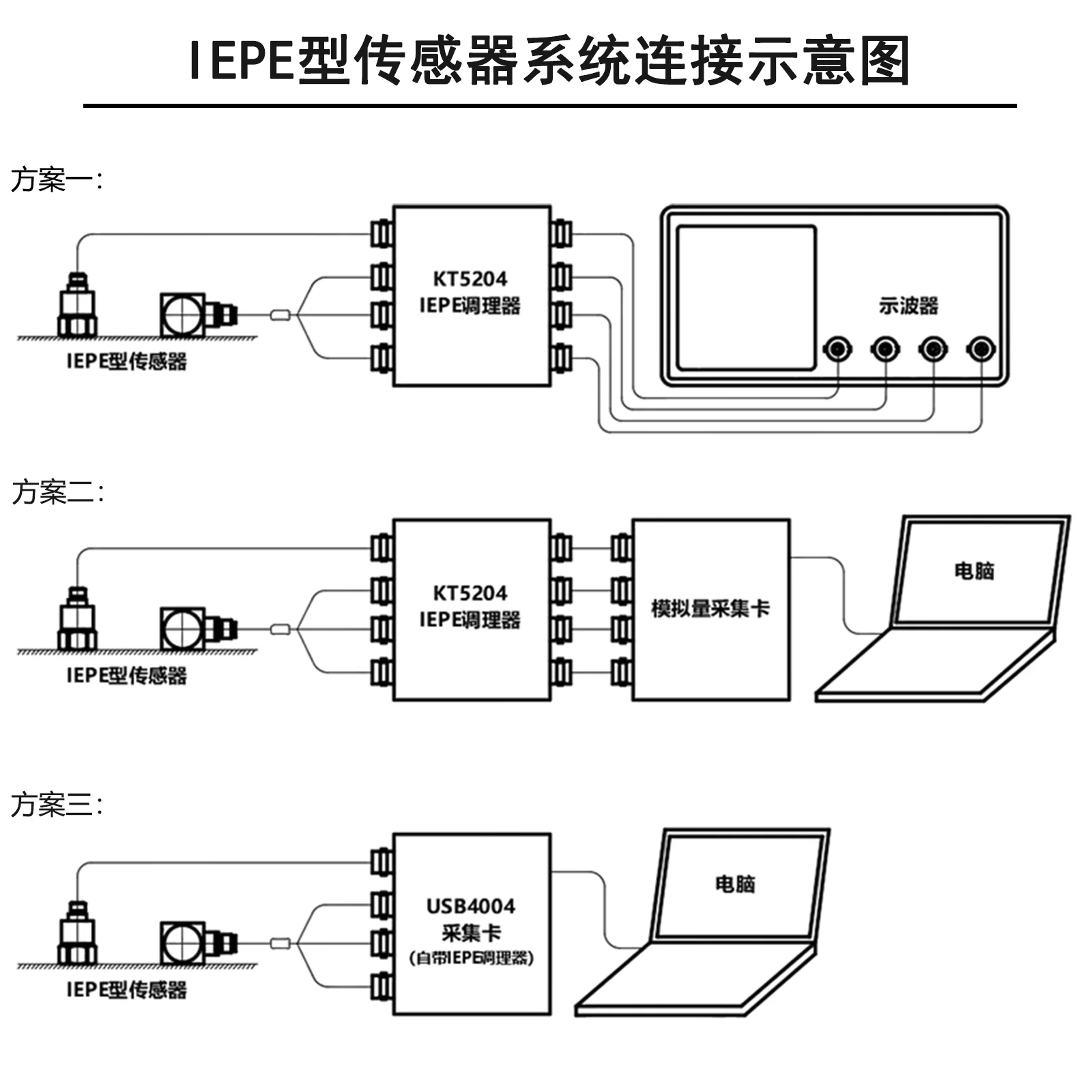 IEPE型传感器系统连接示意图

方案一:

IEPE型传感器

KT5204
IEPE调理器

示波器

方案二:

IEPE型传感器

KT5204
IEPE调理器

模拟量采集卡

电脑

方案三:

IEPE型传感器

USB4004
采集卡
(自带IEPE调理器)

电脑