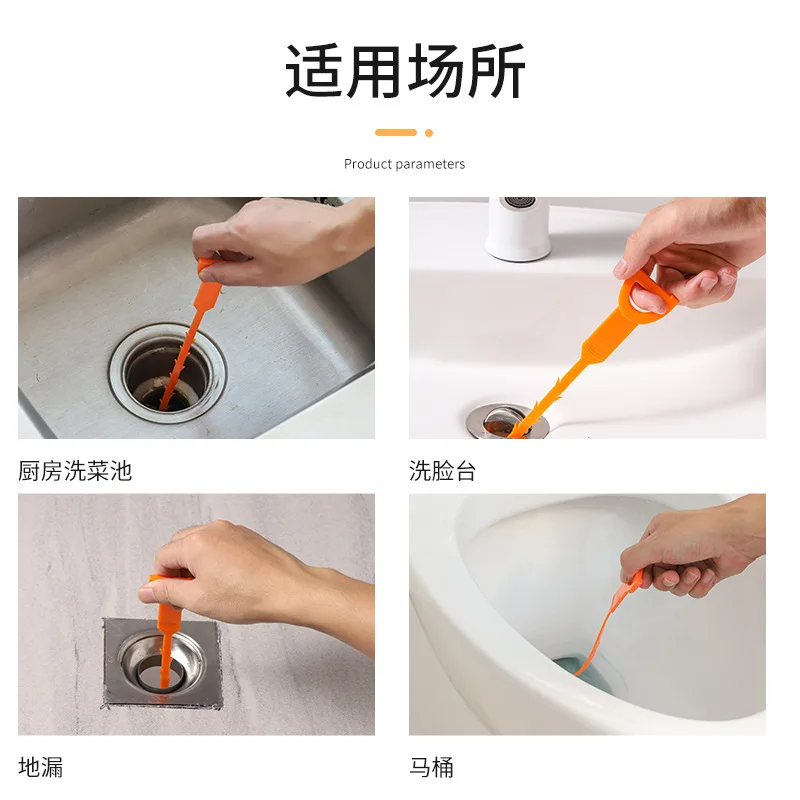 适用场所

Product parameters

厨房洗菜池

洗脸台

地漏

马桶