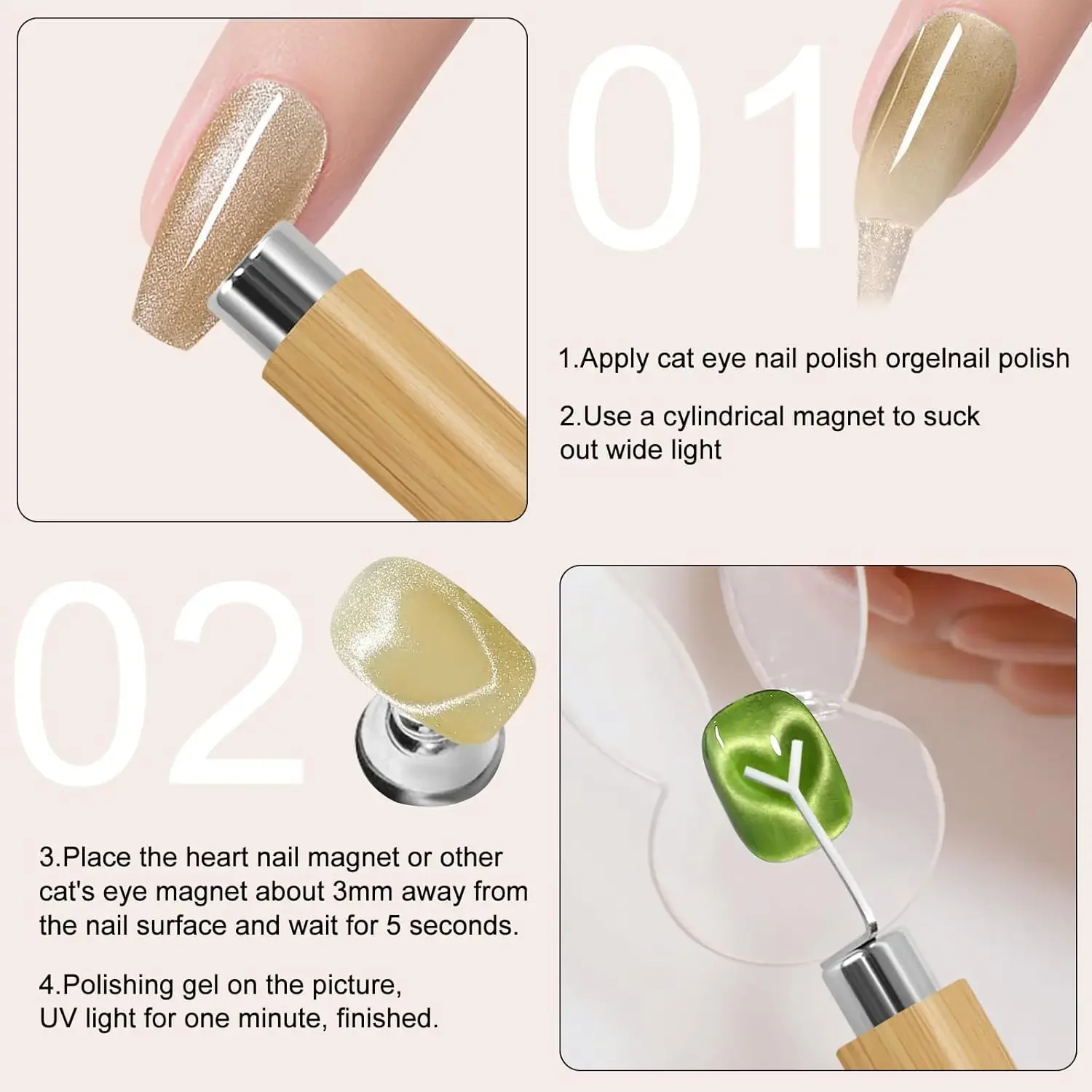 01

1.Apply cat eye nail polish orgelnail polish

2.Use a cylindrical magnet to suck out wide light

02

3.Place the heart nail magnet or other cat's eye magnet about 3mm away from the nail surface and wait for 5 seconds.

4.Polishing gel on the picture, UV light for one minute, finished.