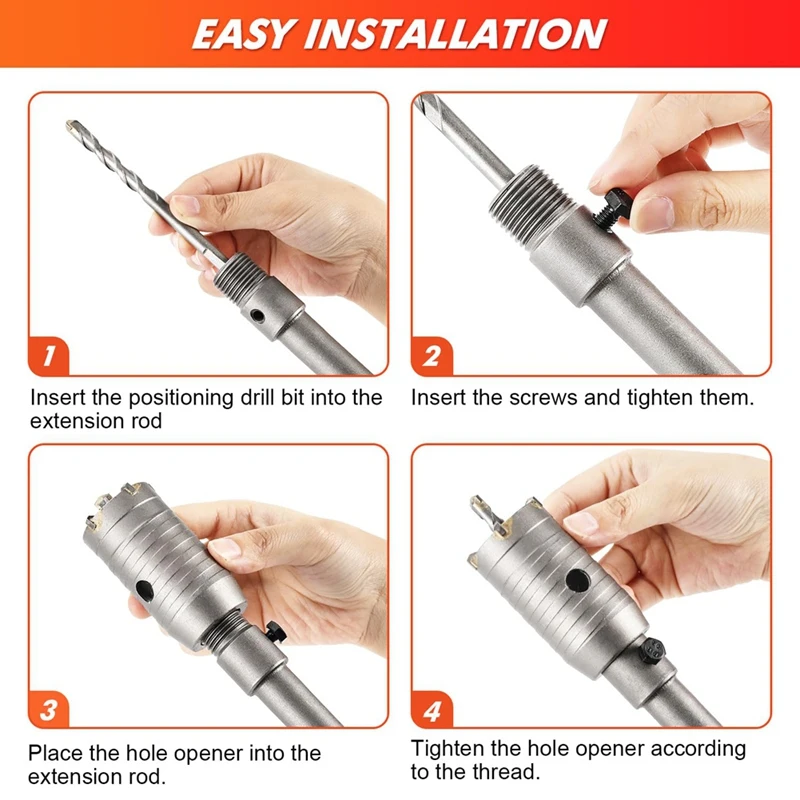 EASY INSTALLATION

1

Insert the positioning drill bit into the extension rod

2

Insert the screws and tighten them.

3

Place the hole opener into the extension rod.

4

Tighten the hole opener according to the thread.