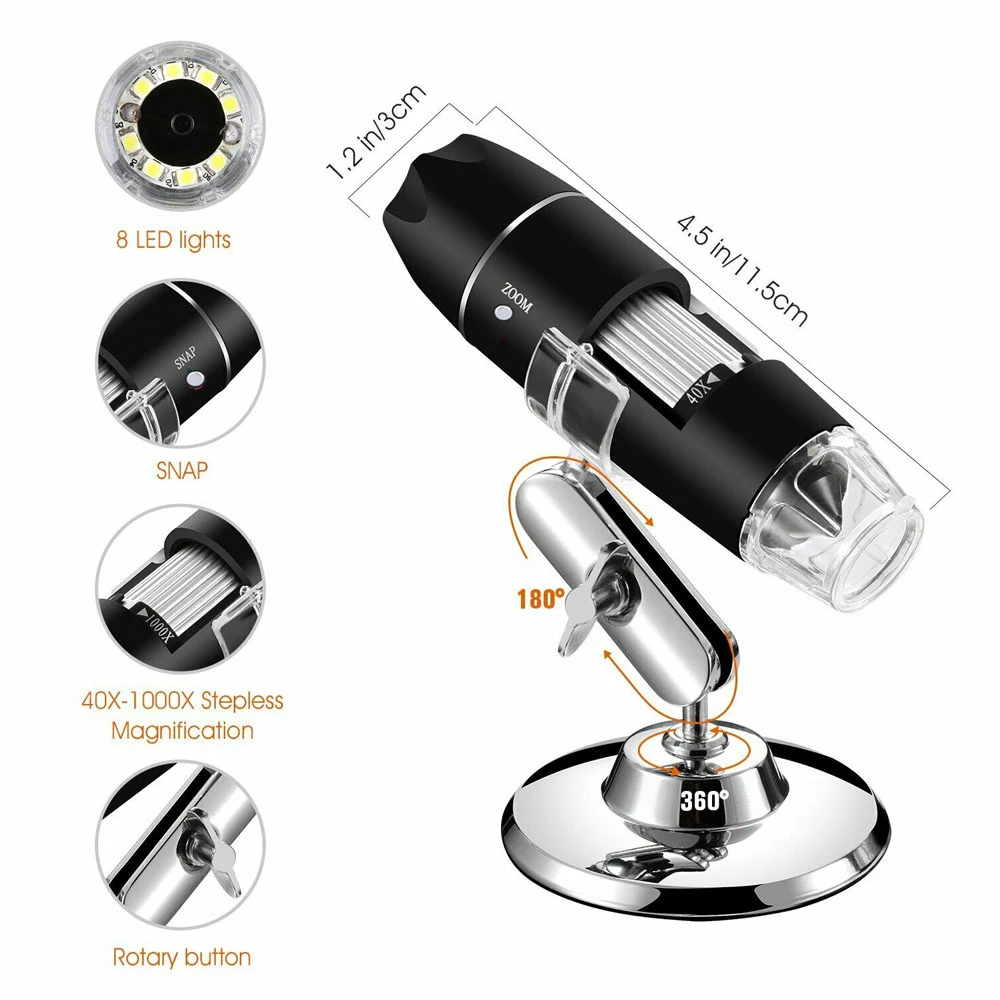 8 LED lights

SNAP

SNAP

1000X

40X-1000X Stepless Magnification

Rotary button

1.2 in/3cm

4.5 in/11.5cm

ZOOM

40X

180°

360°