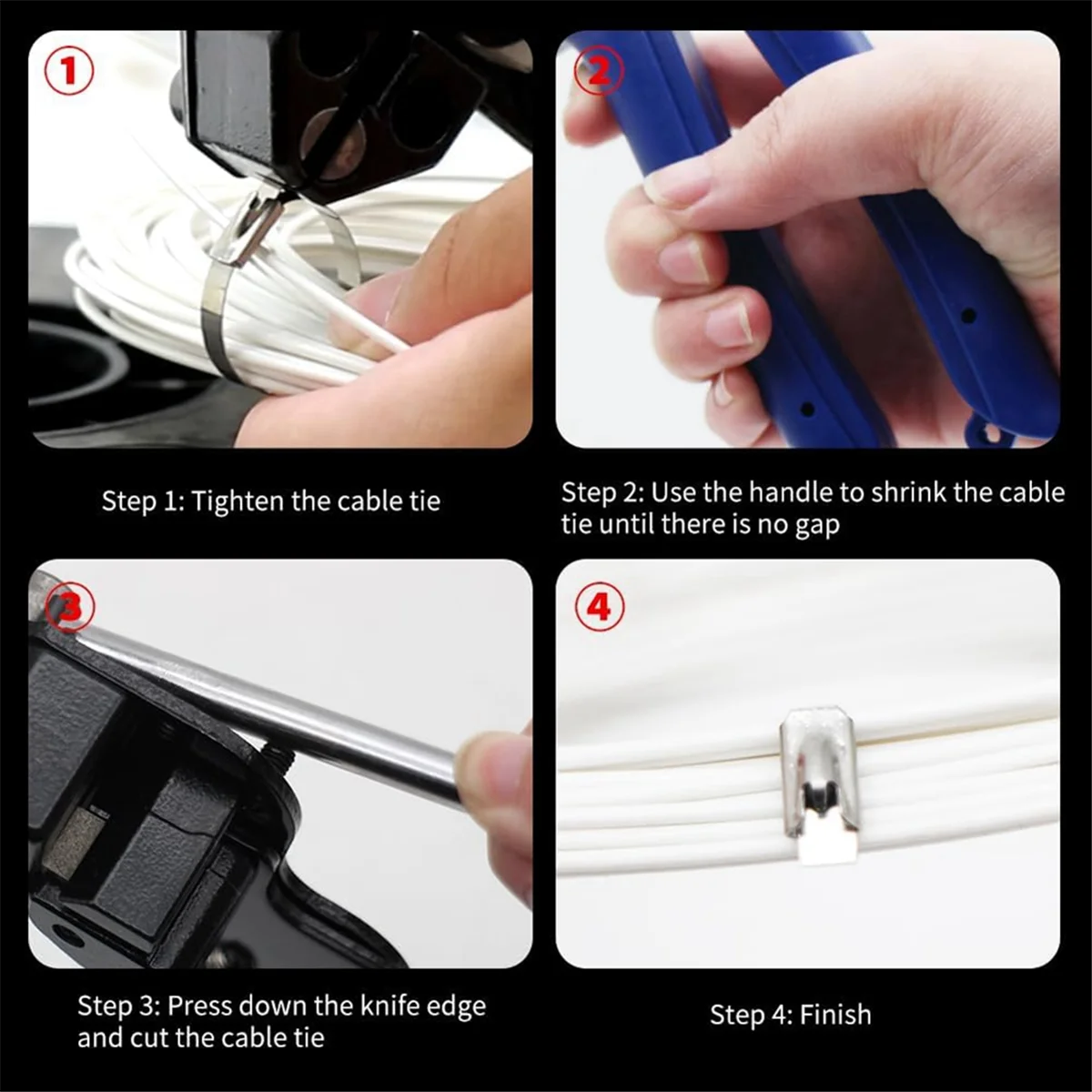 ①

Step 1: Tighten the cable tie

②

Step 2: Use the handle to shrink the cable tie until there is no gap

③

Step 3: Press down the knife edge and cut the cable tie

④

Step 4: Finish