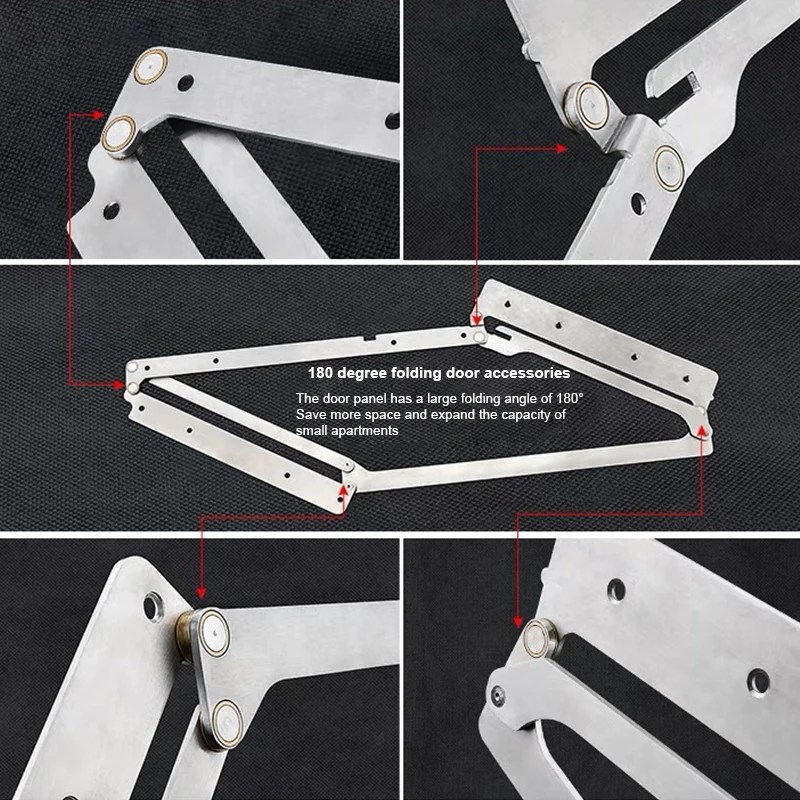 180 degree folding door accessories

The door panel has a large folding angle of 180°
Save more space and expand the capacity of small apartments